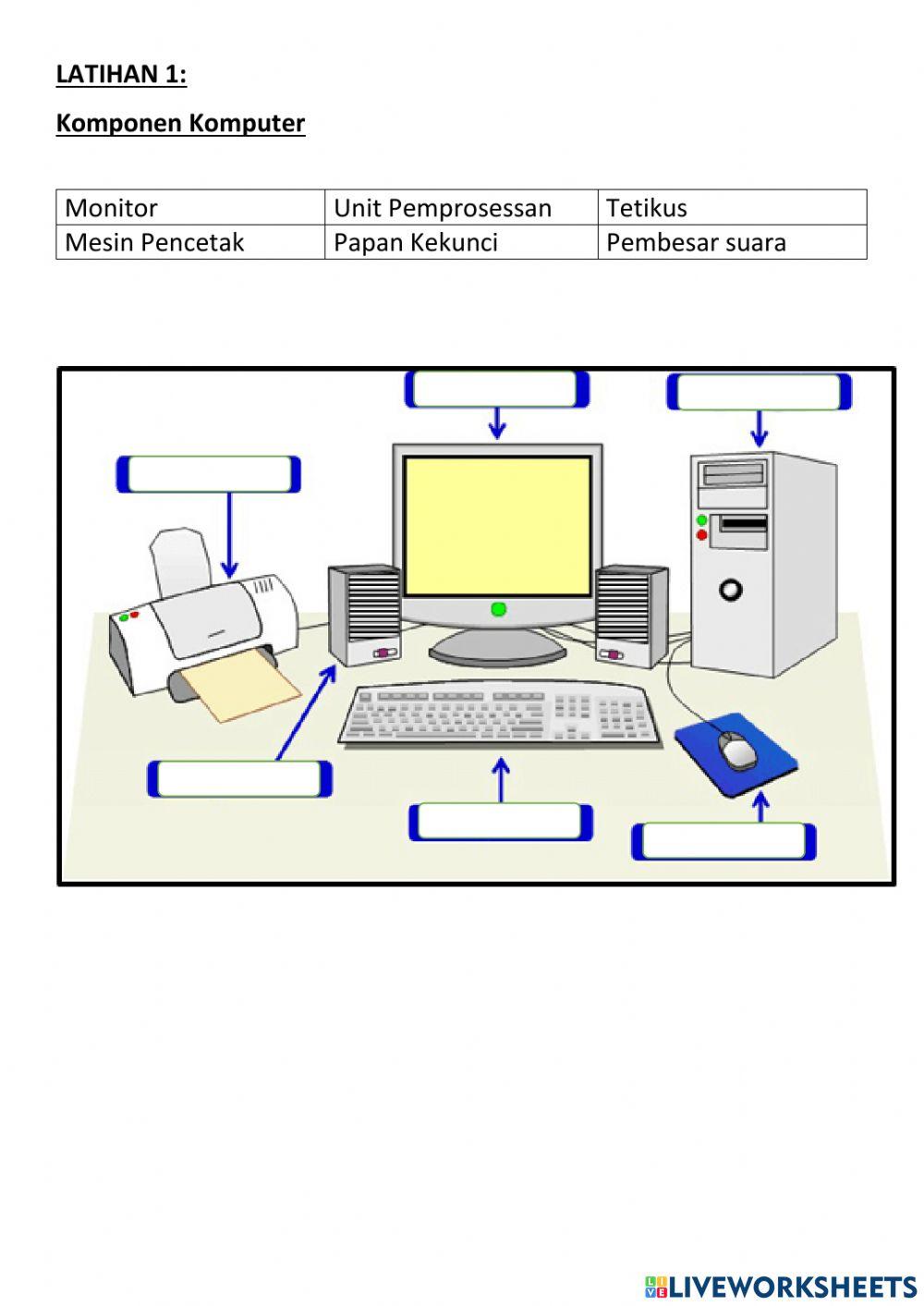 LATIHAN 1:

Komponen Komputer

| Monitor | Unit Pemprosessan | Tetikus |
|---|---|---|
| Mesin Pencetak | Papan Kekunci | Pembesar suara |

LIVEWORKSHEETS