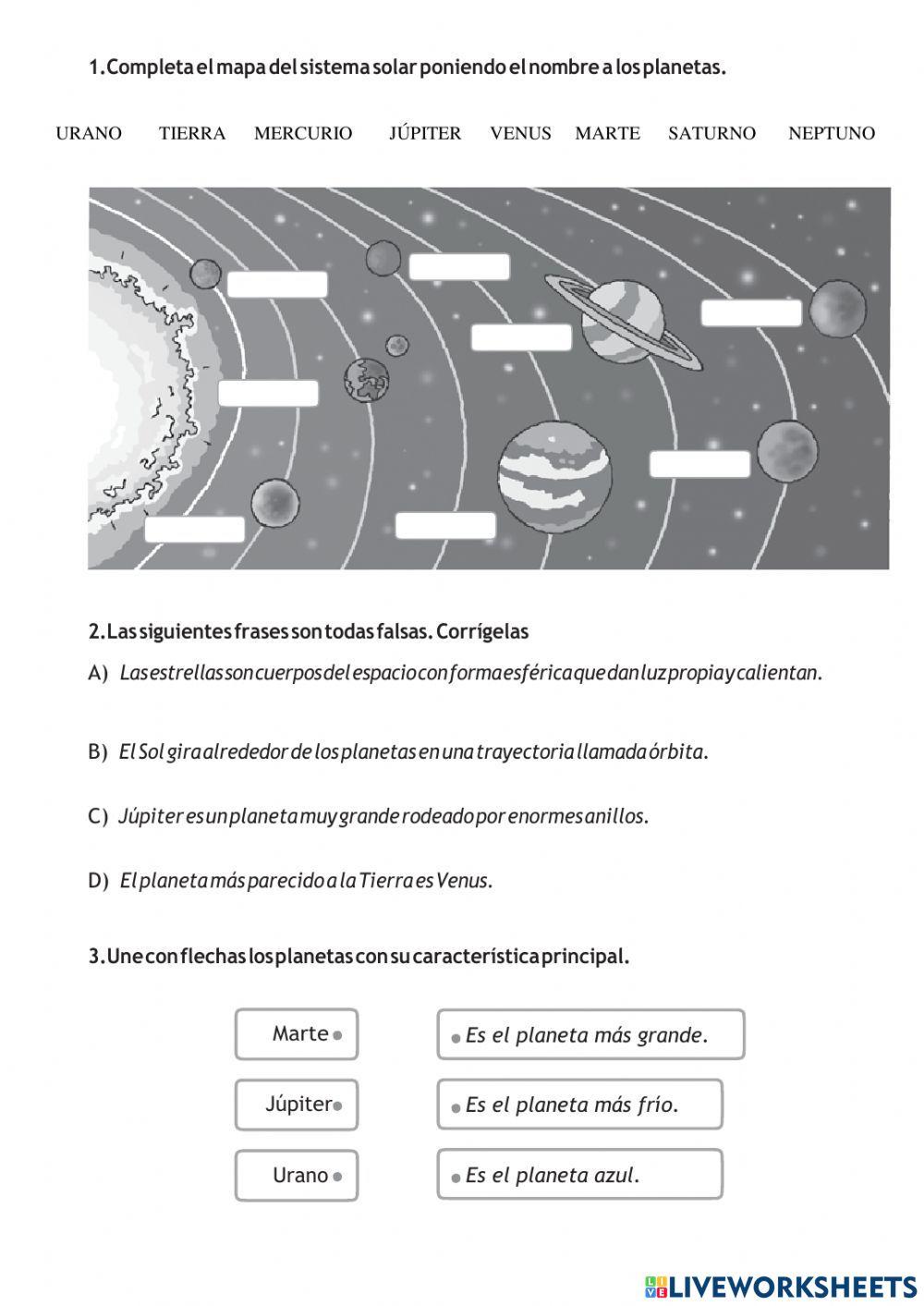 1. Completa el mapa del sistema solar poniendo el nombre a los planetas.

URANO TIERRA MERCURIO JÚPITER VENUS MARTE SATURNO NEPTUNO

2. Las siguientes frases son todas falsas. Corrígelas

A) Las estrellas son cuerpos del espacio con forma esférica que dan luz propia y calientan.

B) El Sol gira alrededor de los planetas en una trayectoria llamada órbita.

C) Júpiter es un planeta muy grande rodeado por enormes anillos.

D) El planeta más parecido a la Tierra es Venus.

3. Une con flechas los planetas con su característica principal.

Marte
Júpiter
Urano

Es el planeta más grande.
Es el planeta más frío.
Es el planeta azul.

LIVEWORKSHEETS