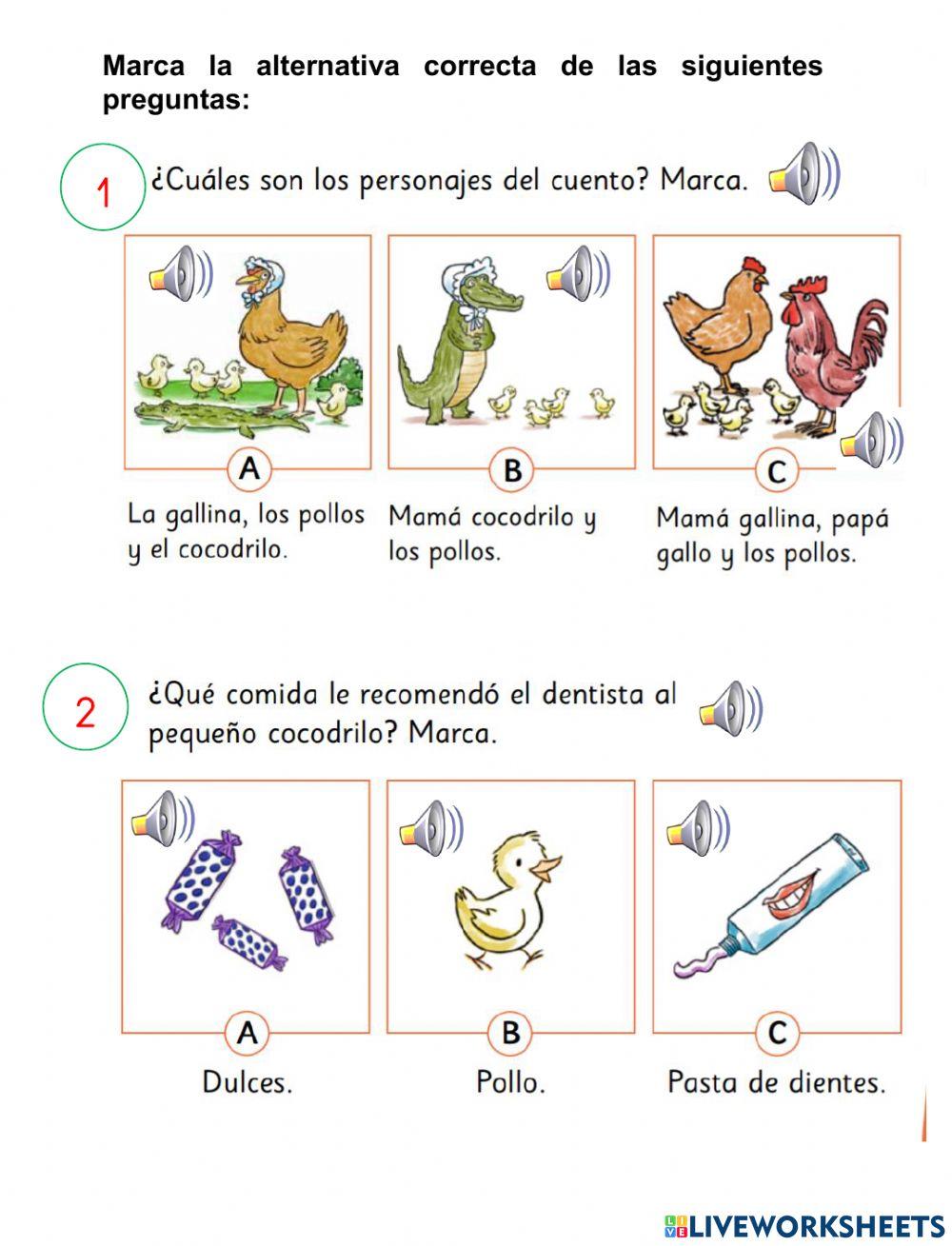 Marca la alternativa correcta de las siguientes preguntas:

1 ¿Cuáles son los personajes del cuento? Marca.

A
La gallina, los pollos y el cocodrilo.

B
Mamá cocodrilo y los pollos.

C
Mamá gallina, papá gallo y los pollos.

2 ¿Qué comida le recomendó el dentista al pequeño cocodrilo? Marca.

A
Dulces.

B
Pollo.

C
Pasta de dientes.

LIVEWORKSHEETS