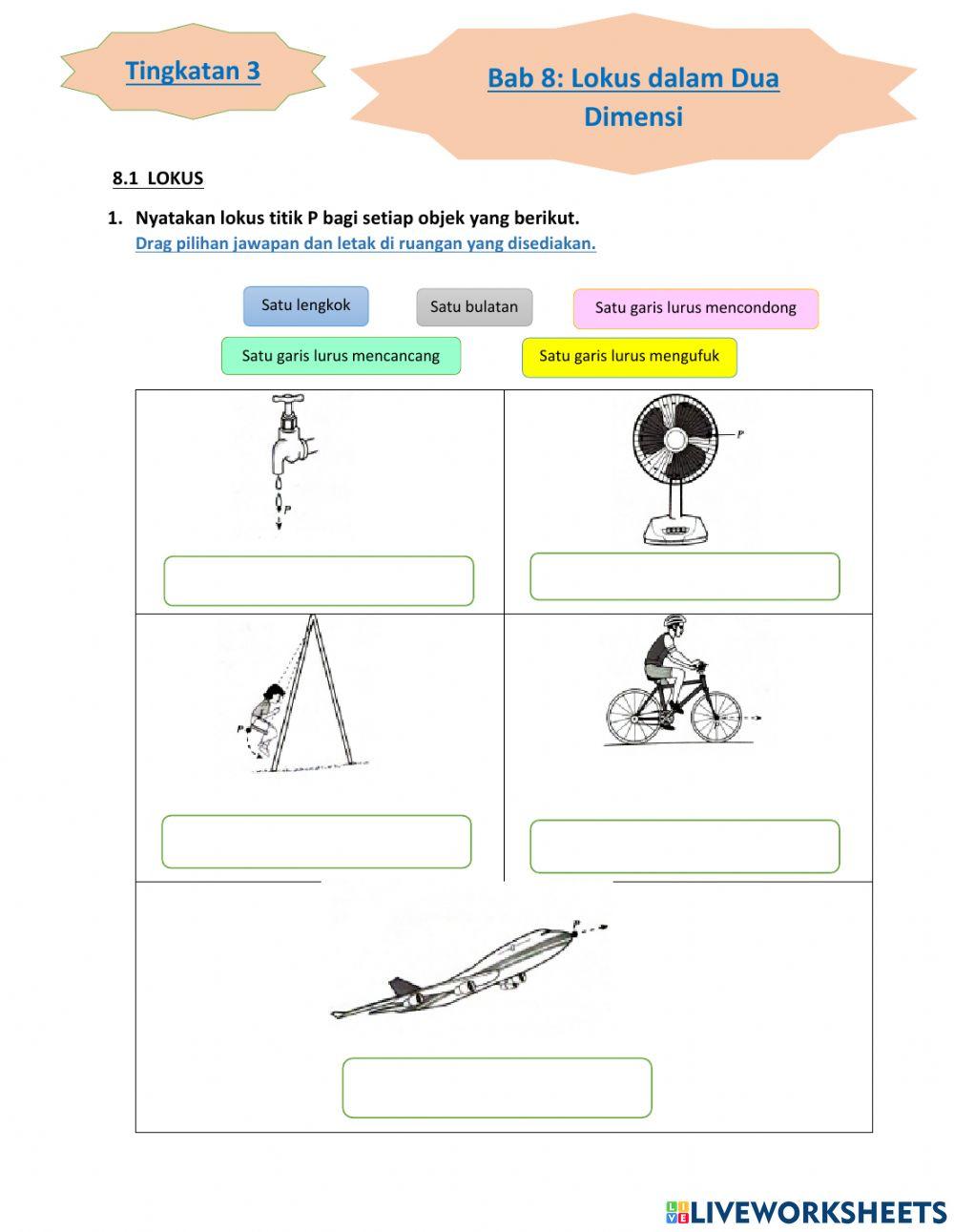 Tingkatan 3

Bab 8: Lokus dalam Dua Dimensi

8.1 LOKUS

1. Nyatakan lokus titik P bagi setiap objek yang berikut.
Drag pilihan jawapan dan letak di ruangan yang disediakan.

Satu lengkok

Satu bulatan

Satu garis lurus mencondong

Satu garis lurus mencancang

Satu garis lurus mengufuk

P

P

P

P

P

LIVEWORKSHEETS