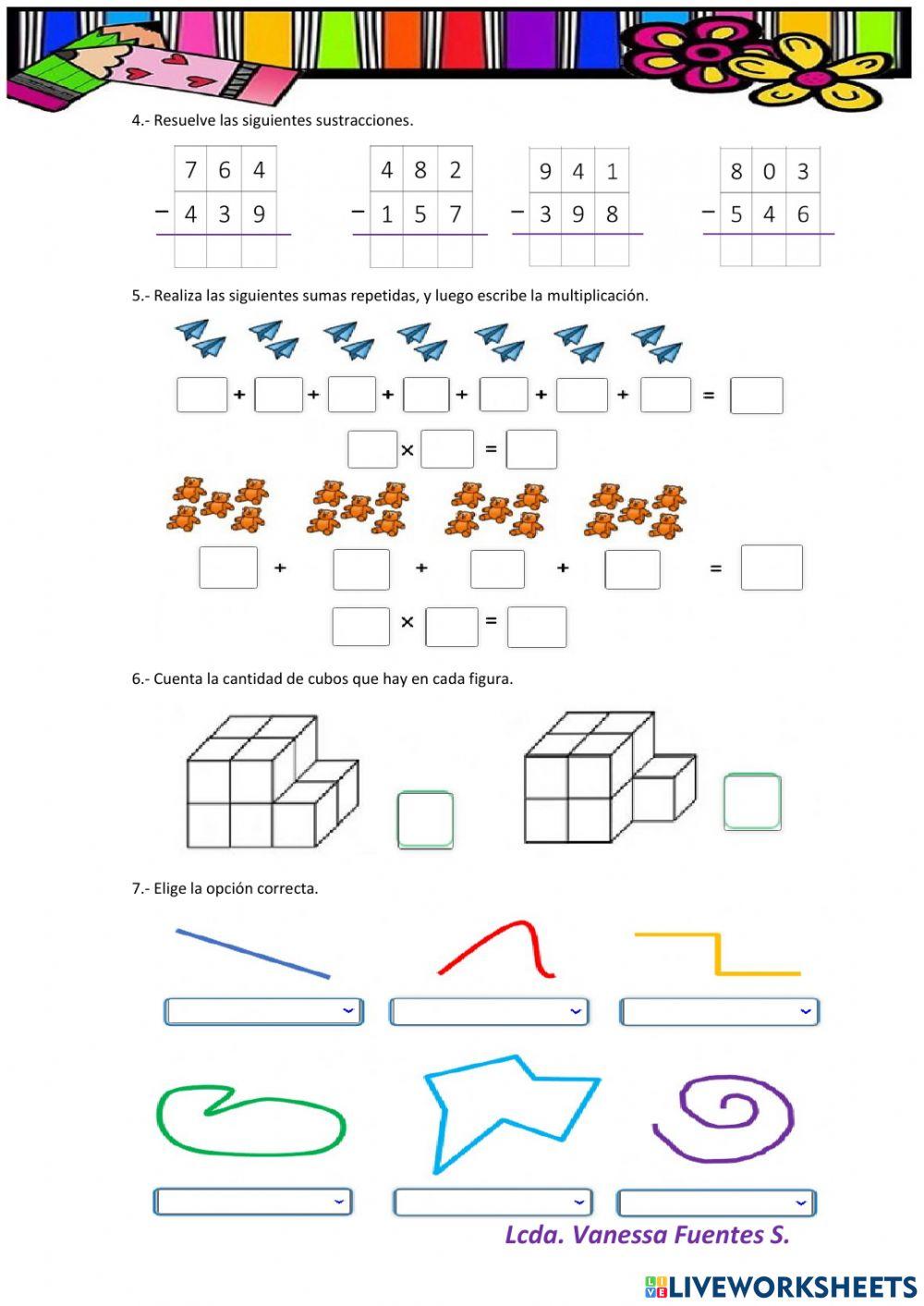 4.- Resuelve las siguientes sustracciones.

| | 7 | 6 | 4 |
|---|---|---|---|
| − | 4 | 3 | 9 |
| | | | |

| | 4 | 8 | 2 |
|---|---|---|---|
| − | 1 | 5 | 7 |
| | | | |

| | 9 | 4 | 1 |
|---|---|---|---|
| − | 3 | 9 | 8 |
| | | | |

| | 8 | 0 | 3 |
|---|---|---|---|
| − | 5 | 4 | 6 |
| | | | |

5.- Realiza las siguientes sumas repetidas, y luego escribe la multiplicación.

+ + + + + + =

× =

+ + + =

× =

6.- Cuenta la cantidad de cubos que hay en cada figura.

7.- Elige la opción correcta.

Lcda. Vanessa Fuentes S.

LIVEWORKSHEETS