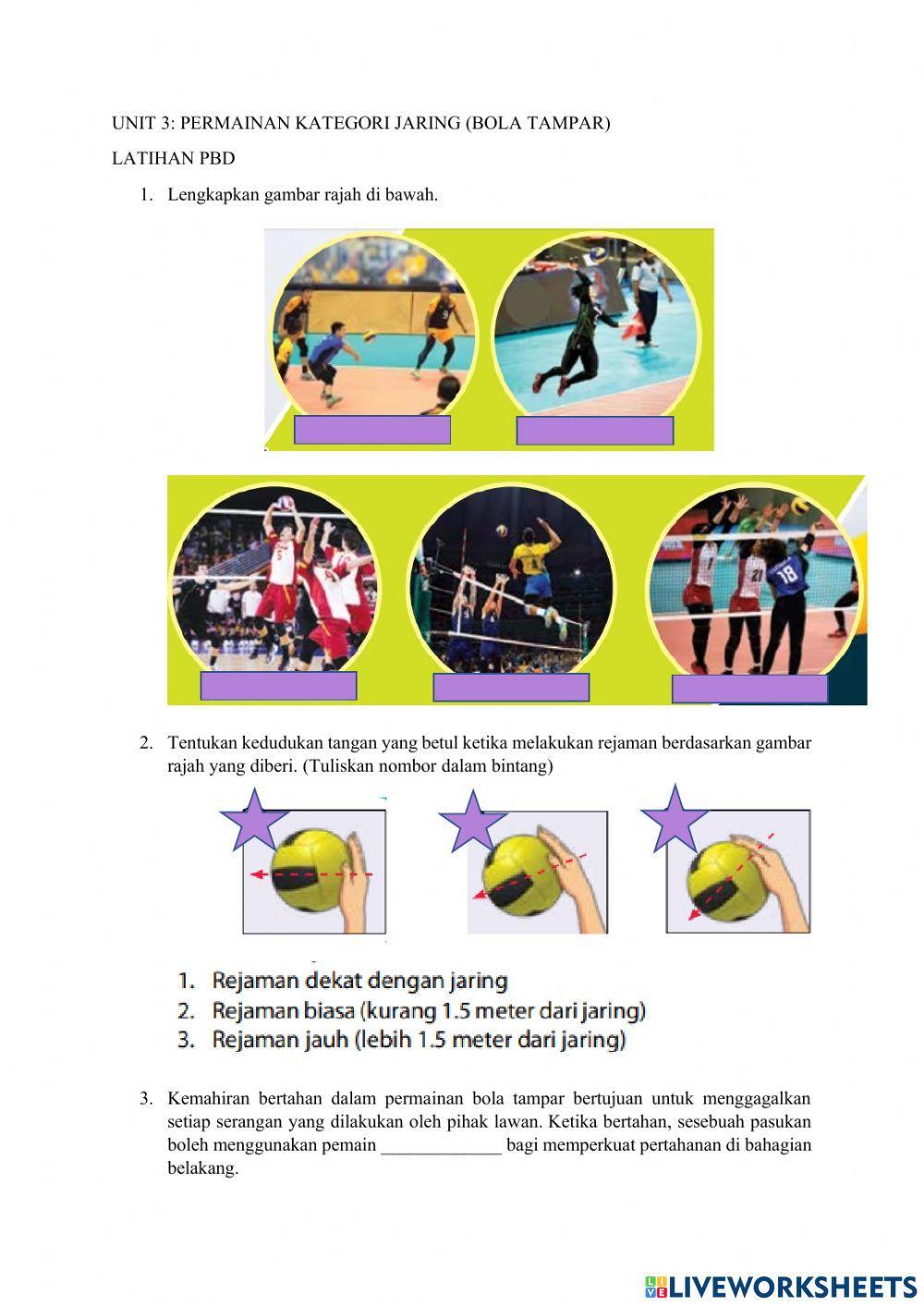 UNIT 3: PERMAINAN KATEGORI JARING (BOLA TAMPAR)

LATIHAN PBD

1. Lengkapkan gambar rajah di bawah.

2. Tentukan kedudukan tangan yang betul ketika melakukan rejaman berdasarkan gambar rajah yang diberi. (Tuliskan nombor dalam bintang)

1. Rejaman dekat dengan jaring
2. Rejaman biasa (kurang 1.5 meter dari jaring)
3. Rejaman jauh (lebih 1.5 meter dari jaring)

3. Kemahiran bertahan dalam permainan bola tampar bertujuan untuk menggagalkan setiap serangan yang dilakukan oleh pihak lawan. Ketika bertahan, sesebuah pasukan boleh menggunakan pemain _____________ bagi memperkuat pertahanan di bahagian belakang.

LIVEWORKSHEETS