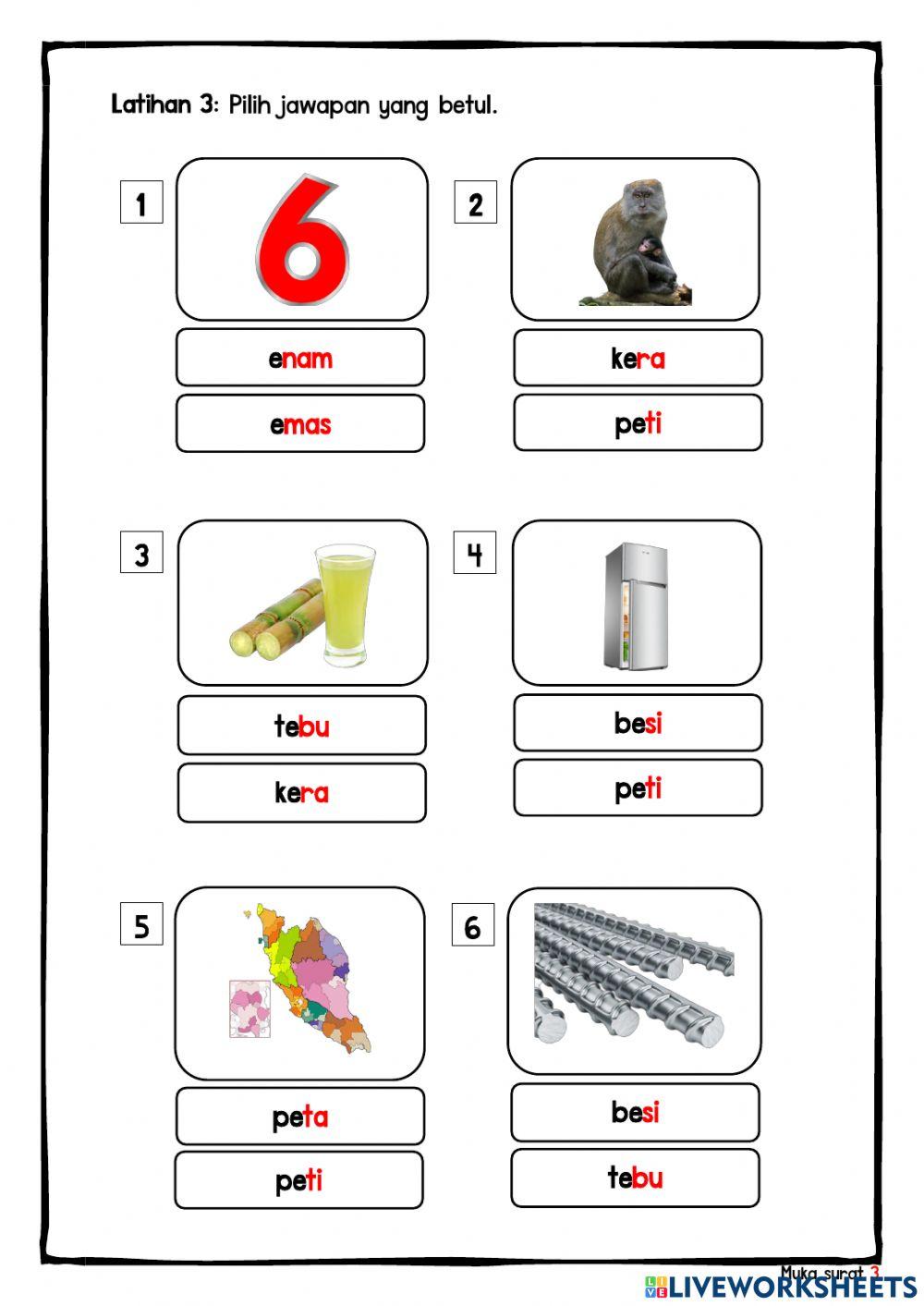 Latihan 3: Pilih jawapan yang betul.

1

6

enam

emas

2

kera

peti

3

tebu

kera

4

besi

peti

5

peta

peti

6

besi

tebu

Muka surat 3

LIVEWORKSHEETS