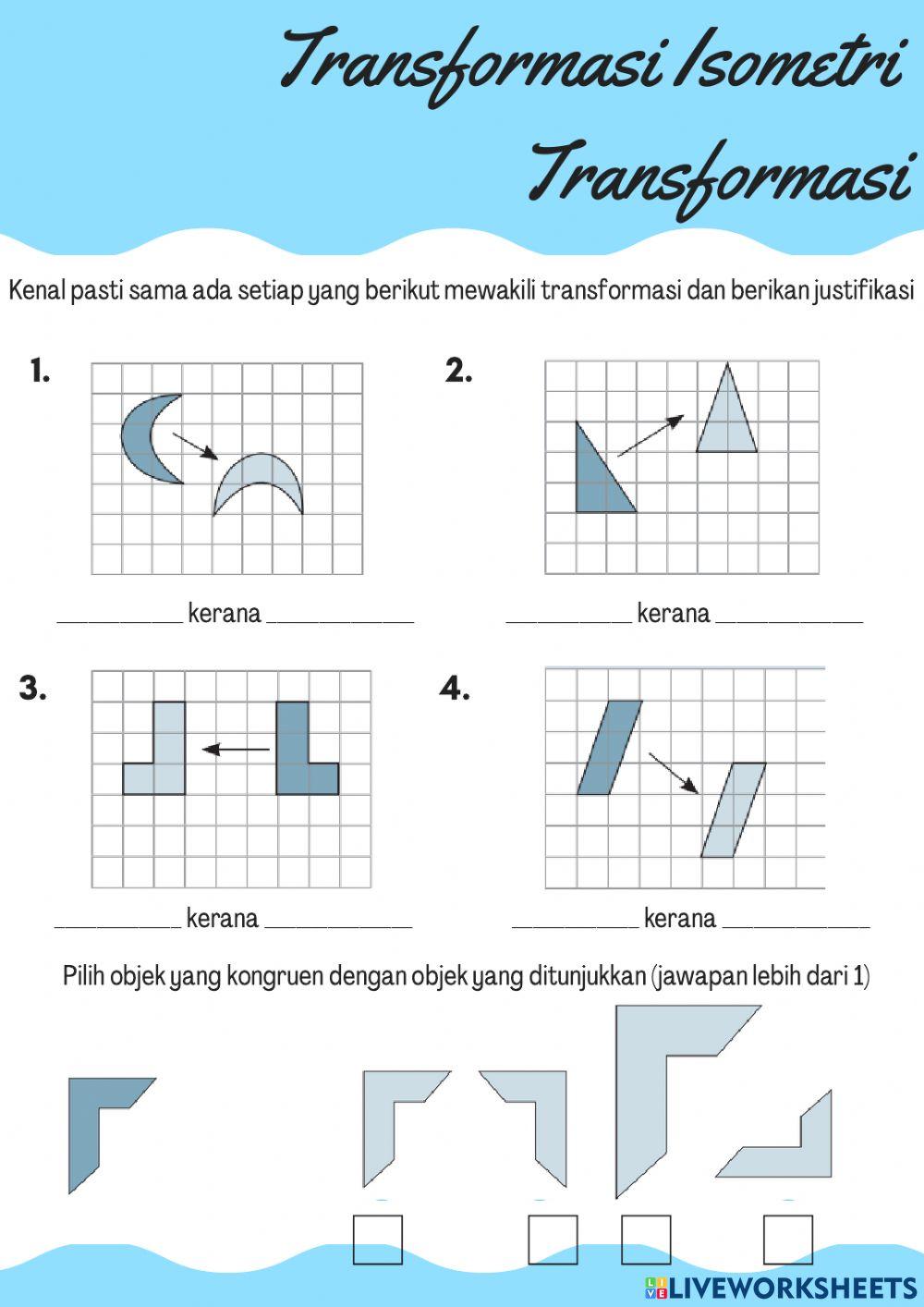 Transformasi Isometri
Transformasi

Kenal pasti sama ada setiap yang berikut mewakili transformasi dan berikan justifikasi

1.

__________ kerana ____________

2.

__________ kerana ____________

3.

__________ kerana ____________

4.

__________ kerana ____________

Pilih objek yang kongruen dengan objek yang ditunjukkan (jawapan lebih dari 1)

LIVEWORKSHEETS