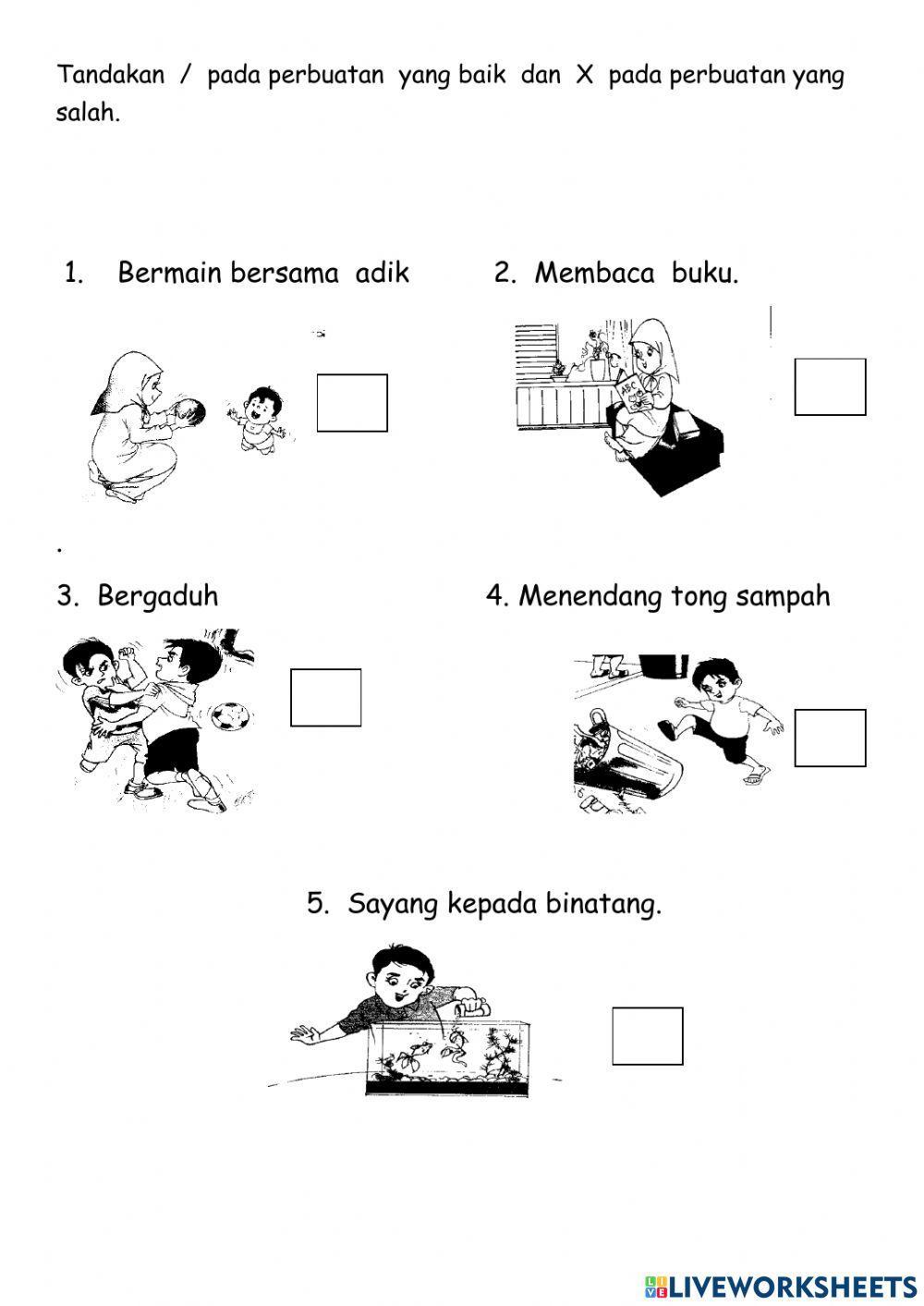 Tandakan / pada perbuatan yang baik dan X pada perbuatan yang salah.

1. Bermain bersama adik

2. Membaca buku.

ABC

.

3. Bergaduh

4. Menendang tong sampah

5. Sayang kepada binatang.

LIVEWORKSHEETS