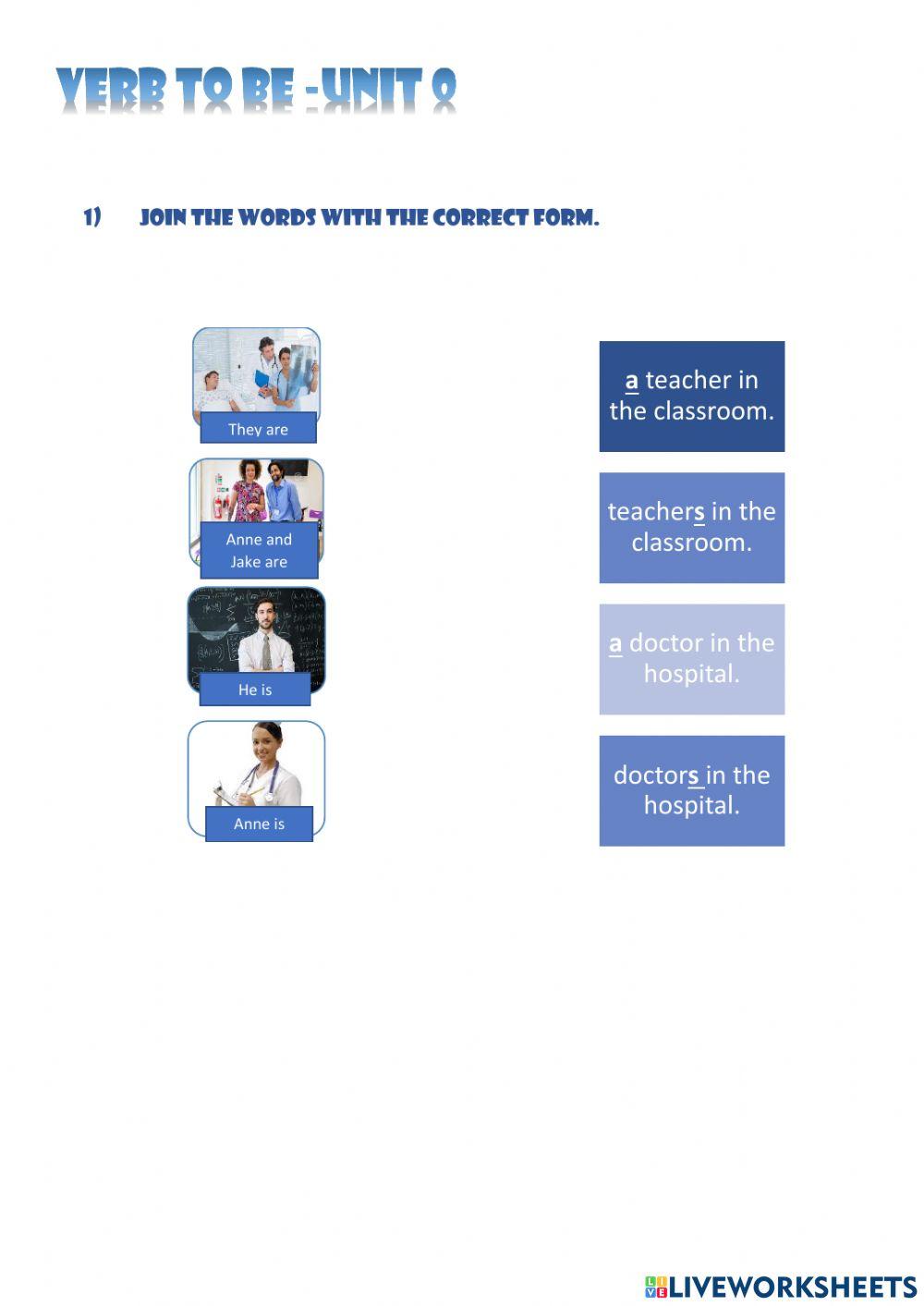 VERB TO BE -UNIT 0

1) JOIN THE WORDS WITH THE CORRECT FORM.

They are

Anne and Jake are

He is

Anne is

a teacher in the classroom.

teachers in the classroom.

a doctor in the hospital.

doctors in the hospital.

LIVEWORKSHEETS