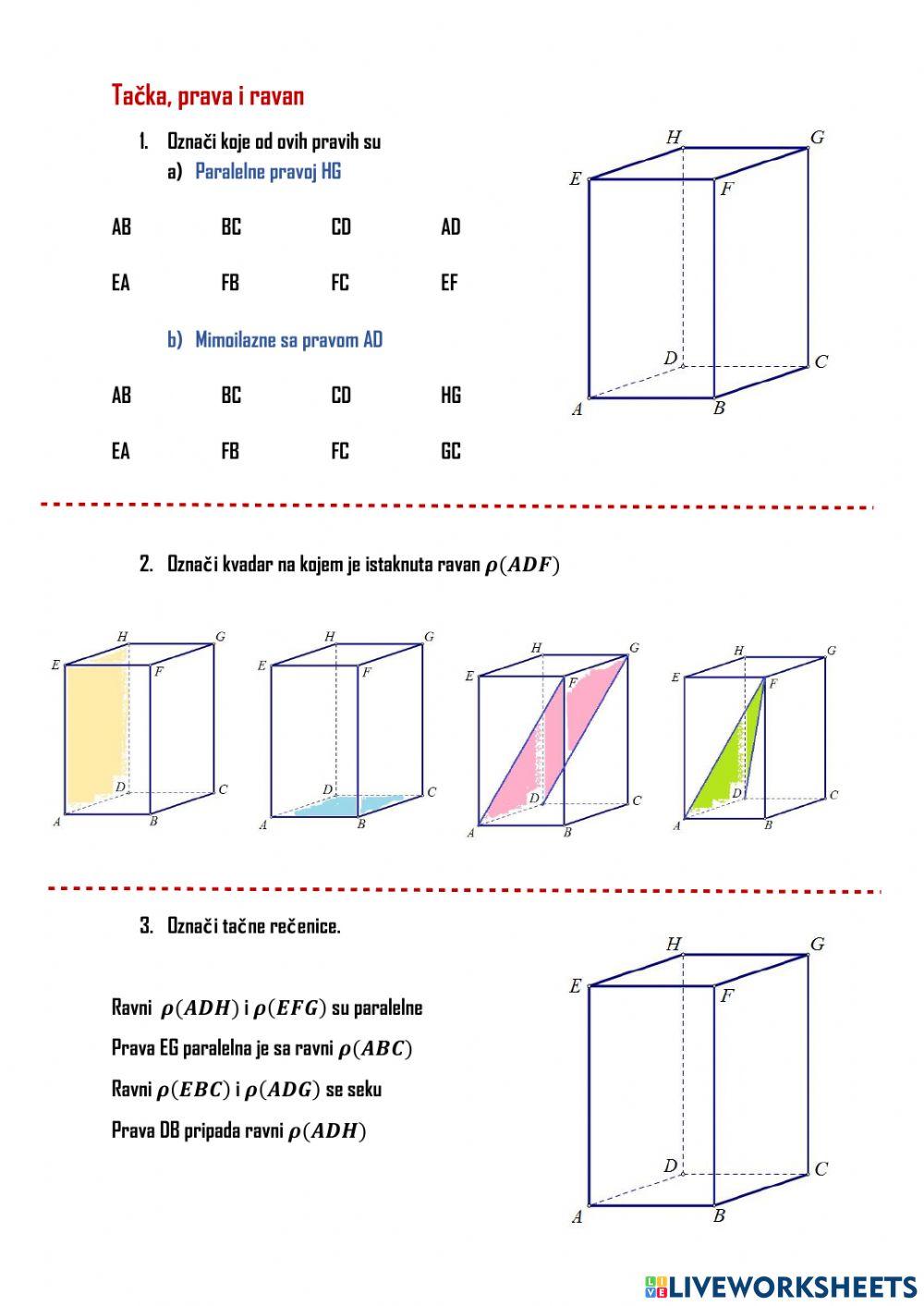 Tačka, prava i ravan

1. Označi koje od ovih pravih su

a) Paralelne pravoj HG

AB BC CD AD

EA FB FC EF

b) Mimoilazne sa pravom AD

AB BC CD HG

EA FB FC GC

H G E F D C A B

2. Označi kvadar na kojem je istaknuta ravan $\rho(ADF)$

H G E F D C A B

H G E F D C A B

H G E F D C A B

H G E F D C A B

3. Označi tačne rečenice.

Ravni $\rho(ADH)$ i $\rho(EFG)$ su paralelne

Prava EG paralelna je sa ravni $\rho(ABC)$

Ravni $\rho(EBC)$ i $\rho(ADG)$ se seku

Prava DB pripada ravni $\rho(ADH)$

H G E F D C A B

LIVEWORKSHEETS