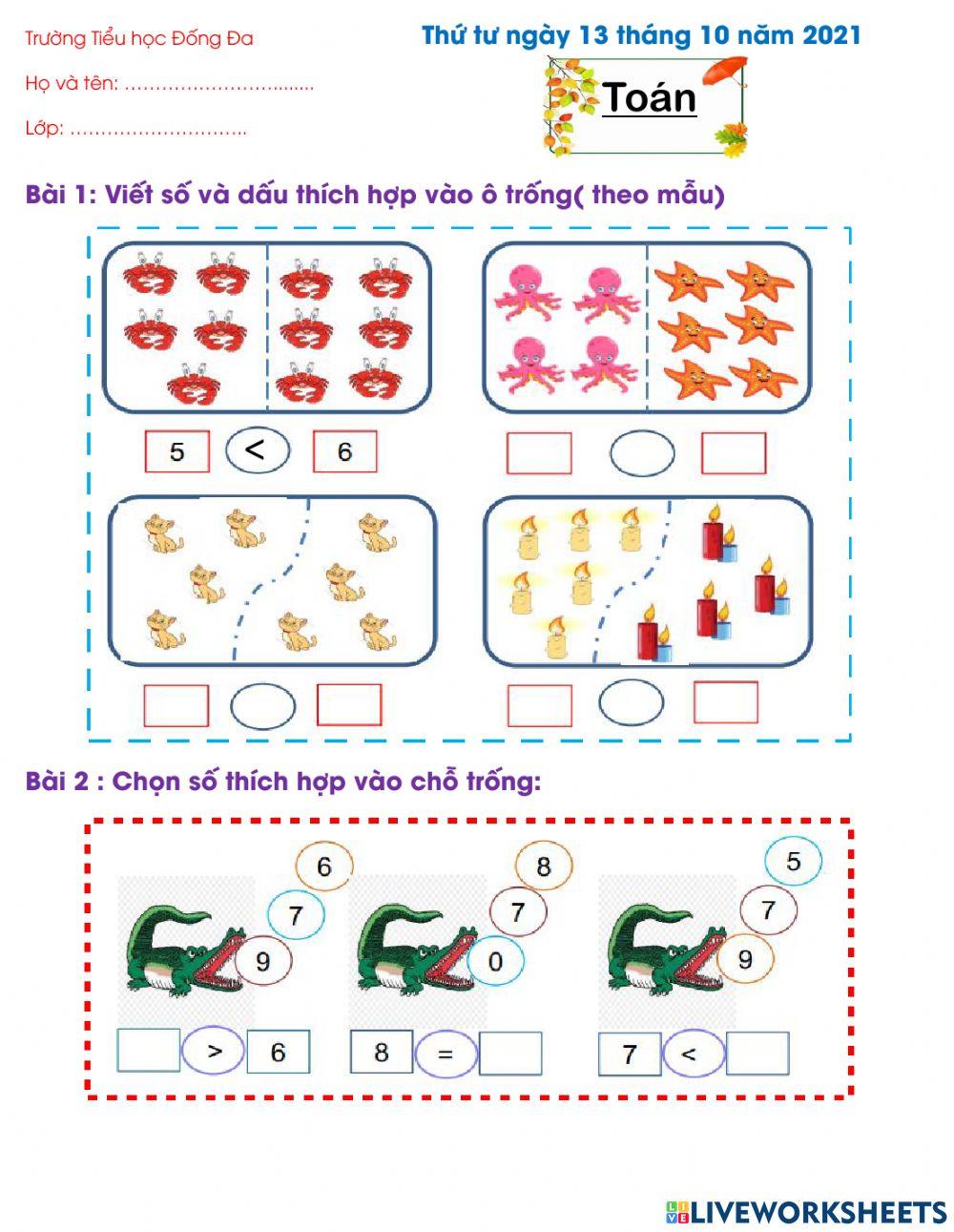 Trường Tiểu học Đống Đa

Họ và tên: ……………………........

Lớp: ………………………..

Thứ tư ngày 13 tháng 10 năm 2021

Toán

Bài 1: Viết số và dấu thích hợp vào ô trống( theo mẫu)

5 < 6

Bài 2 : Chọn số thích hợp vào chỗ trống:

6 7 9

> 6

8 7 0

8 =

5 7 9

7 <

LIVEWORKSHEETS