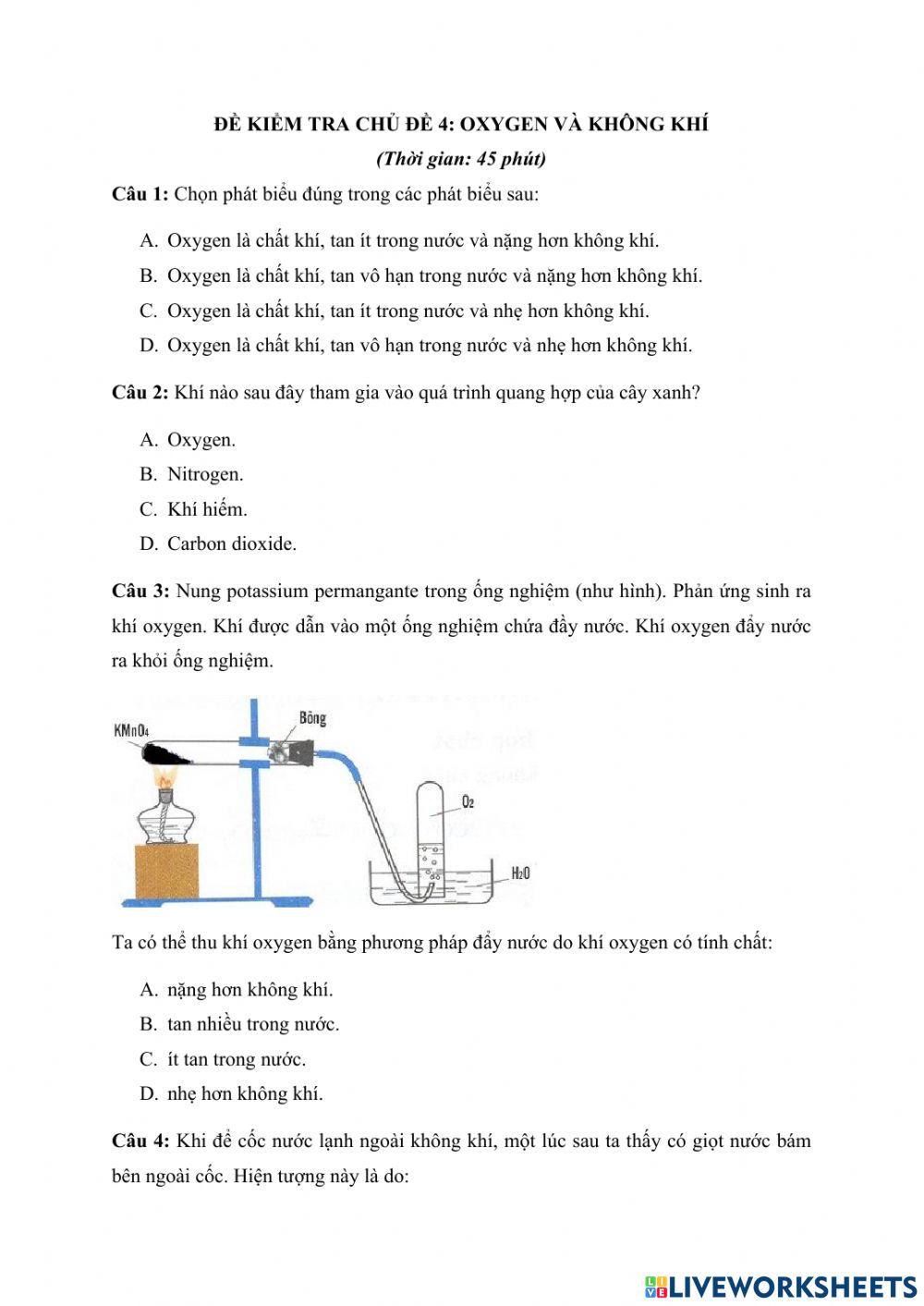 ĐỀ KIỂM TRA CHỦ ĐỀ 4: OXYGEN VÀ KHÔNG KHÍ

(Thời gian: 45 phút)

Câu 1: Chọn phát biểu đúng trong các phát biểu sau:

A. Oxygen là chất khí, tan ít trong nước và nặng hơn không khí.
B. Oxygen là chất khí, tan vô hạn trong nước và nặng hơn không khí.
C. Oxygen là chất khí, tan ít trong nước và nhẹ hơn không khí.
D. Oxygen là chất khí, tan vô hạn trong nước và nhẹ hơn không khí.

Câu 2: Khí nào sau đây tham gia vào quá trình quang hợp của cây xanh?

A. Oxygen.
B. Nitrogen.
C. Khí hiếm.
D. Carbon dioxide.

Câu 3: Nung potassium permangante trong ống nghiệm (như hình). Phản ứng sinh ra khí oxygen. Khí được dẫn vào một ống nghiệm chứa đầy nước. Khí oxygen đẩy nước ra khỏi ống nghiệm.

$KMnO_4$
Bông
$O_2$
$H_2O$

Ta có thể thu khí oxygen bằng phương pháp đẩy nước do khí oxygen có tính chất:

A. nặng hơn không khí.
B. tan nhiều trong nước.
C. ít tan trong nước.
D. nhẹ hơn không khí.

Câu 4: Khi để cốc nước lạnh ngoài không khí, một lúc sau ta thấy có giọt nước bám bên ngoài cốc. Hiện tượng này là do:

LIVEWORKSHEETS