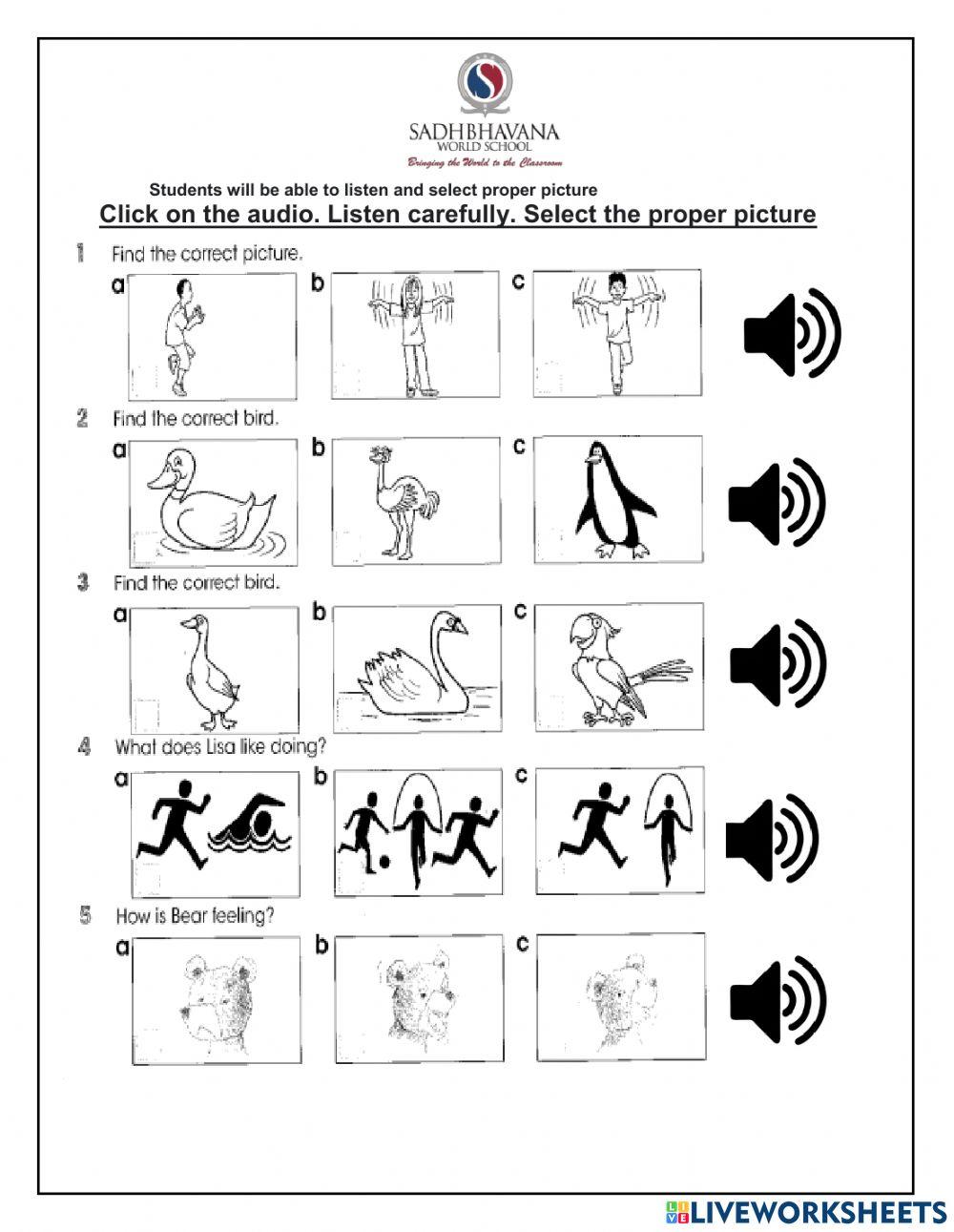 SADHBHAVANA
WORLD SCHOOL
Bringing the World to the Classroom

Students will be able to listen and select proper picture

Click on the audio. Listen carefully. Select the proper picture

1 Find the correct picture.
a b c

2 Find the correct bird.
a b c

3 Find the correct bird.
a b c

4 What does Lisa like doing?
a b c

5 How is Bear feeling?
a b c

LIVEWORKSHEETS