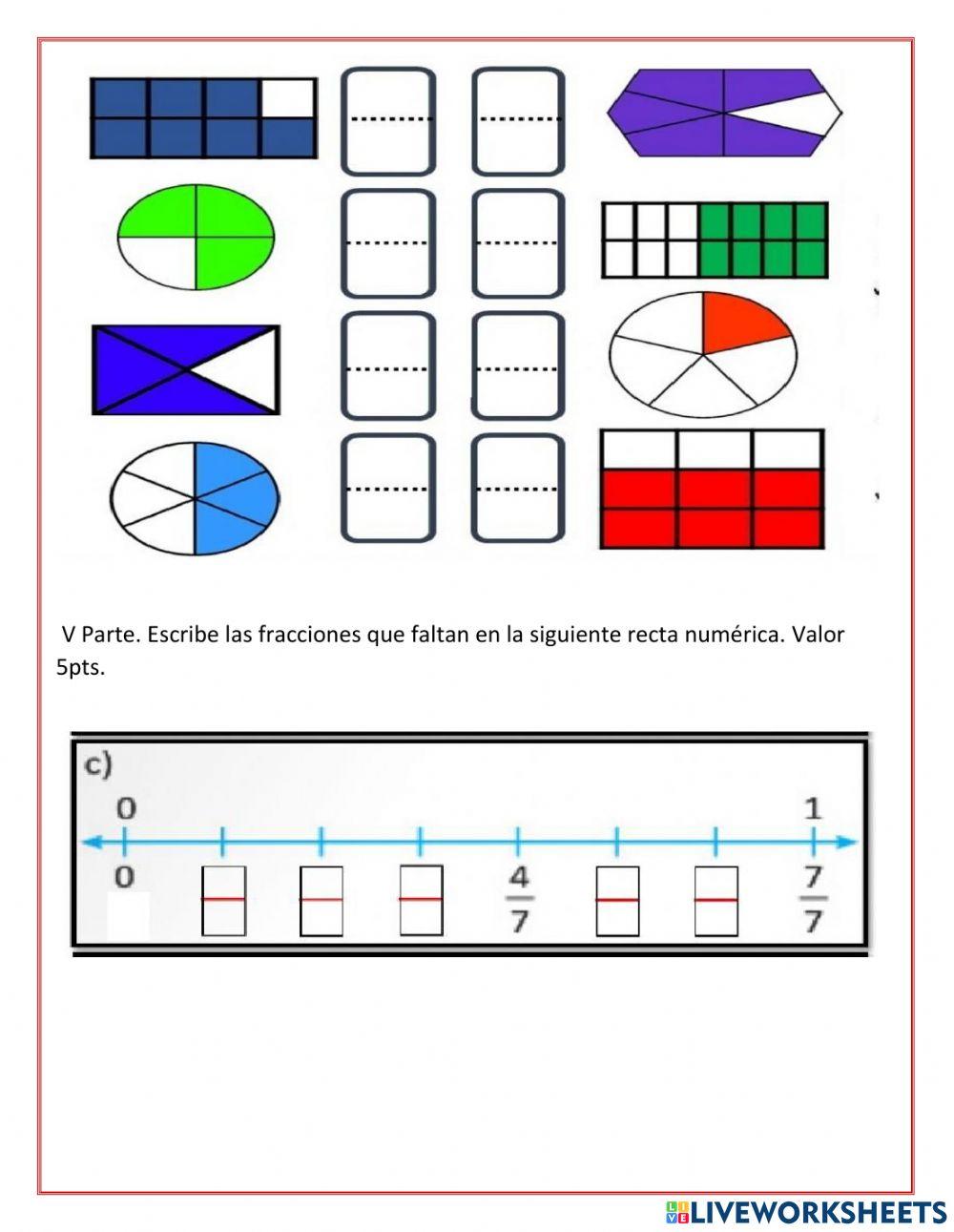 V Parte. Escribe las fracciones que faltan en la siguiente recta numérica. Valor 5pts.

c)

0

1

0

$\frac{4}{7}$

$\frac{7}{7}$

LIVEWORKSHEETS