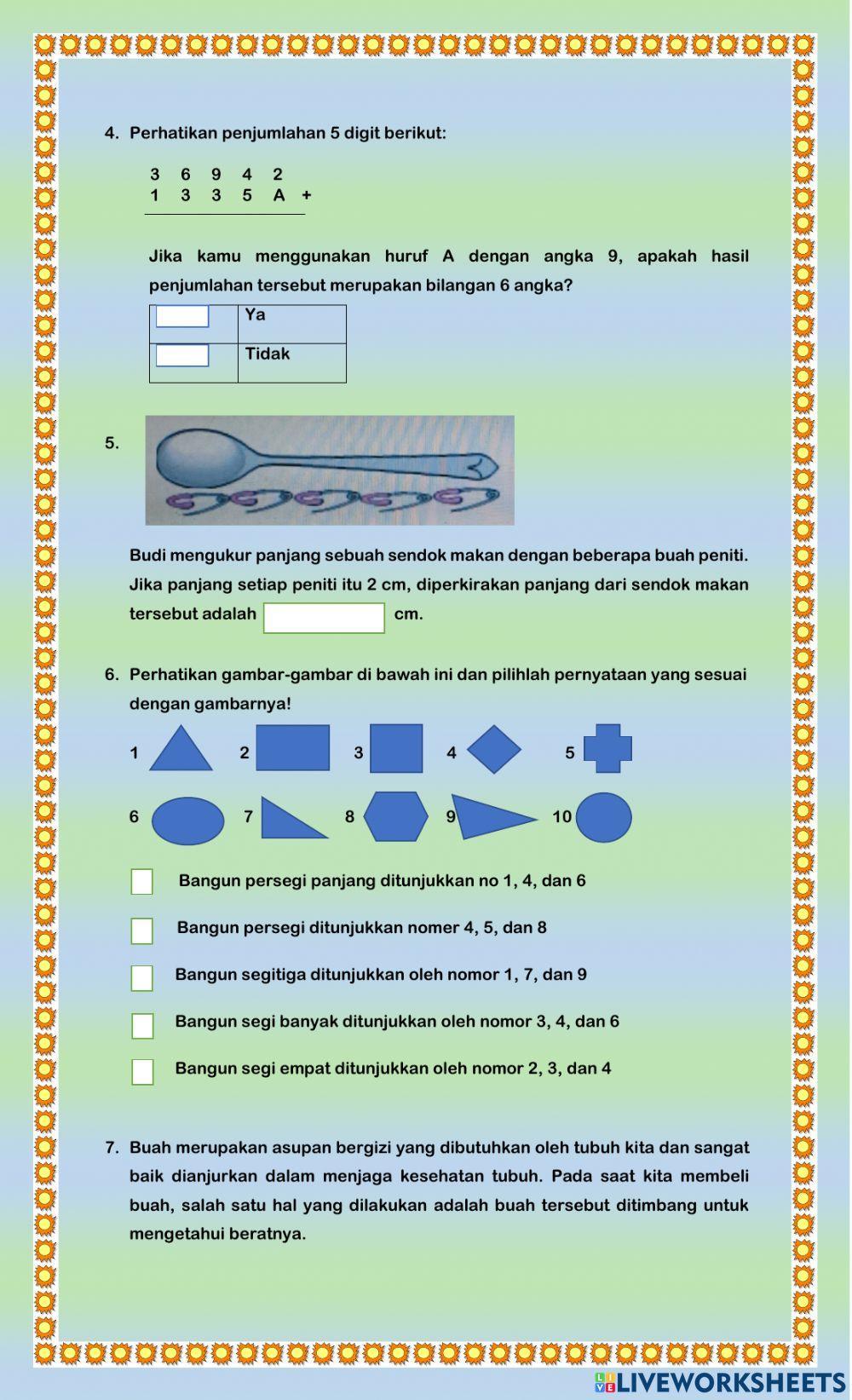 4. Perhatikan penjumlahan 5 digit berikut:

3 6 9 4 2
1 3 3 5 A +

Jika kamu menggunakan huruf A dengan angka 9, apakah hasil penjumlahan tersebut merupakan bilangan 6 angka?

| | Ya |
|---|---|
| | Tidak |

5.

Budi mengukur panjang sebuah sendok makan dengan beberapa buah peniti. Jika panjang setiap peniti itu 2 cm, diperkirakan panjang dari sendok makan tersebut adalah cm.

6. Perhatikan gambar-gambar di bawah ini dan pilihlah pernyataan yang sesuai dengan gambarnya!

1 2 3 4 5

6 7 8 9 10

Bangun persegi panjang ditunjukkan no 1, 4, dan 6

Bangun persegi ditunjukkan nomer 4, 5, dan 8

Bangun segitiga ditunjukkan oleh nomor 1, 7, dan 9

Bangun segi banyak ditunjukkan oleh nomor 3, 4, dan 6

Bangun segi empat ditunjukkan oleh nomor 2, 3, dan 4

7. Buah merupakan asupan bergizi yang dibutuhkan oleh tubuh kita dan sangat baik dianjurkan dalam menjaga kesehatan tubuh. Pada saat kita membeli buah, salah satu hal yang dilakukan adalah buah tersebut ditimbang untuk mengetahui beratnya.

LIVEWORKSHEETS