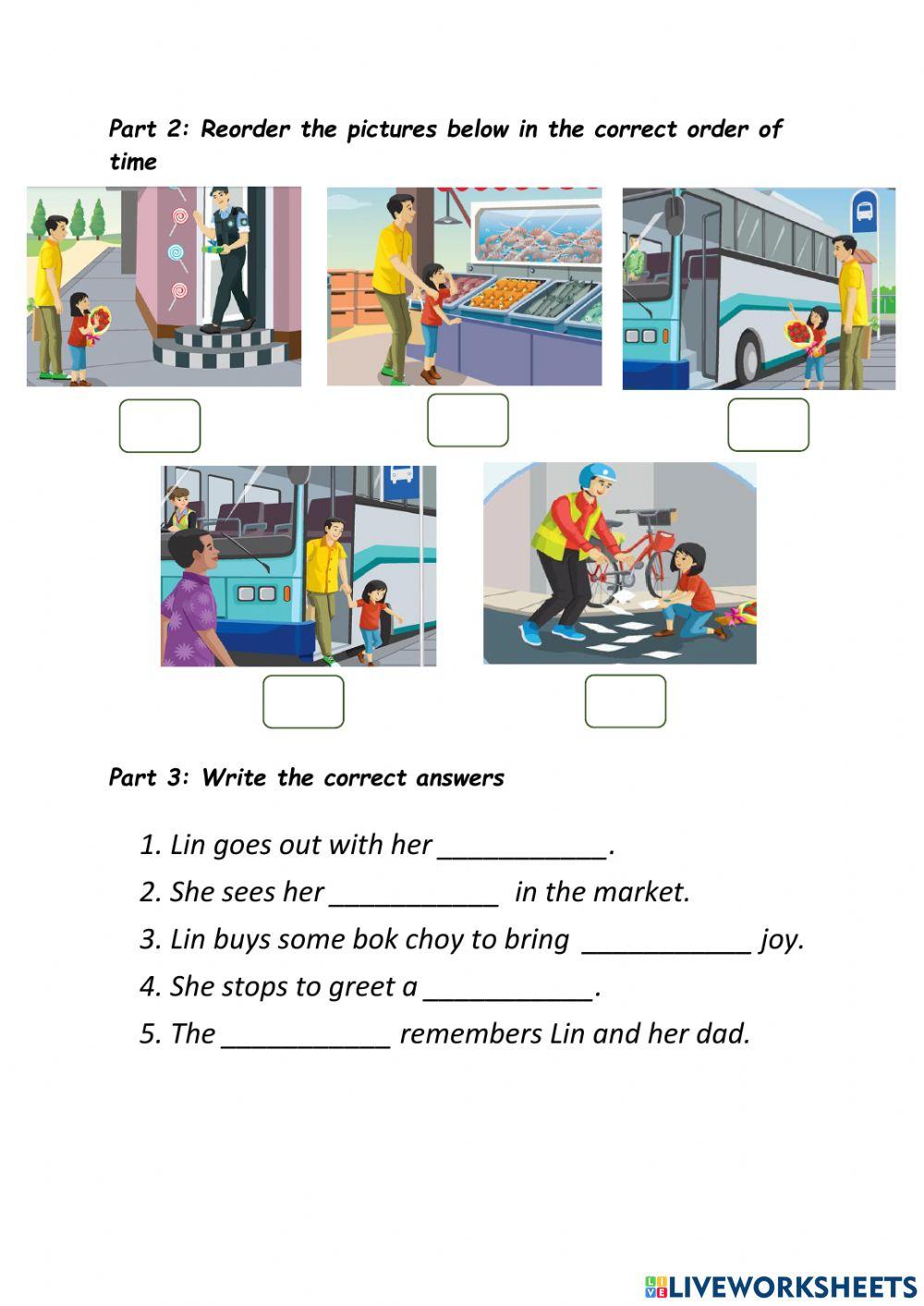 Part 2: Reorder the pictures below in the correct order of time

Part 3: Write the correct answers

1. Lin goes out with her ___________.

2. She sees her ___________ in the market.

3. Lin buys some bok choy to bring ___________ joy.

4. She stops to greet a ___________.

5. The ___________ remembers Lin and her dad.

LIVEWORKSHEETS