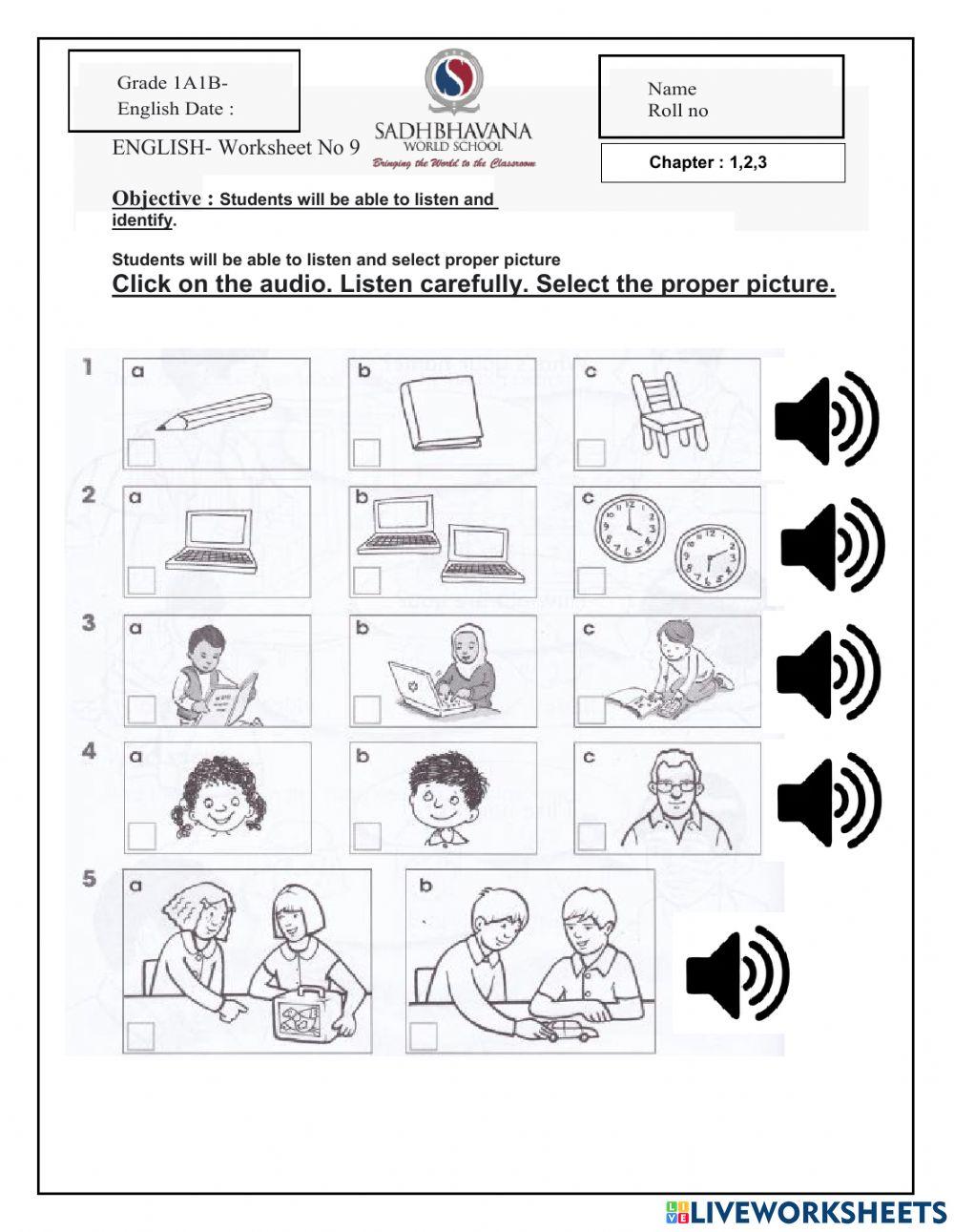 Grade 1A1B-
English Date :

SADHBHAVANA
WORLD SCHOOL
Bringing the World to the Classroom

Name
Roll no

ENGLISH- Worksheet No 9

Chapter : 1,2,3

Objective : Students will be able to listen and identify.

Students will be able to listen and select proper picture
Click on the audio. Listen carefully. Select the proper picture.

1 a b c

2 a b c

3 a b c

4 a b c

5 a b

LIVEWORKSHEETS