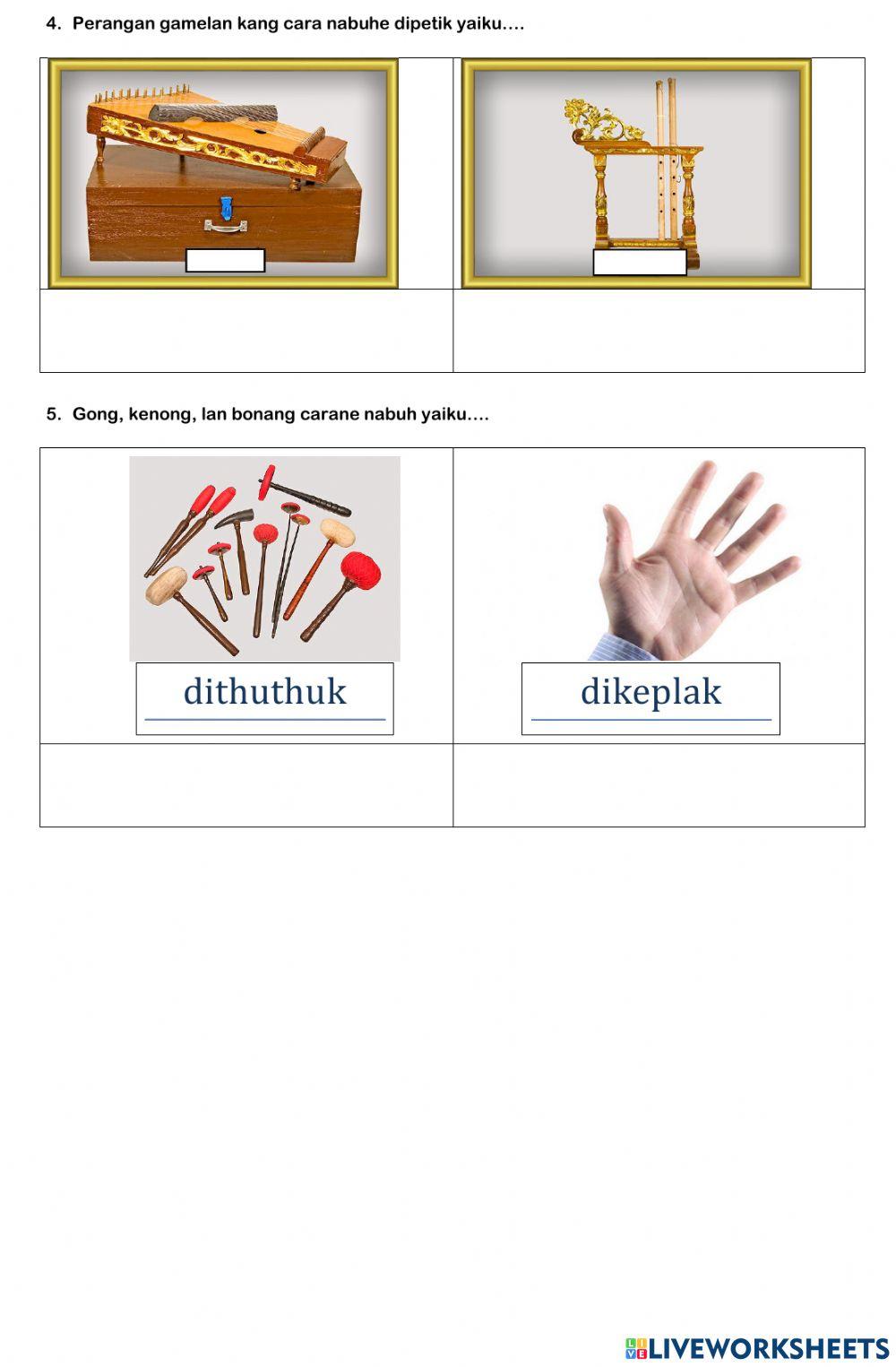 4. Perangan gamelan kang cara nabuhe dipetik yaiku….

5. Gong, kenong, lan bonang carane nabuh yaiku….

dithuthuk

dikeplak

LIVEWORKSHEETS