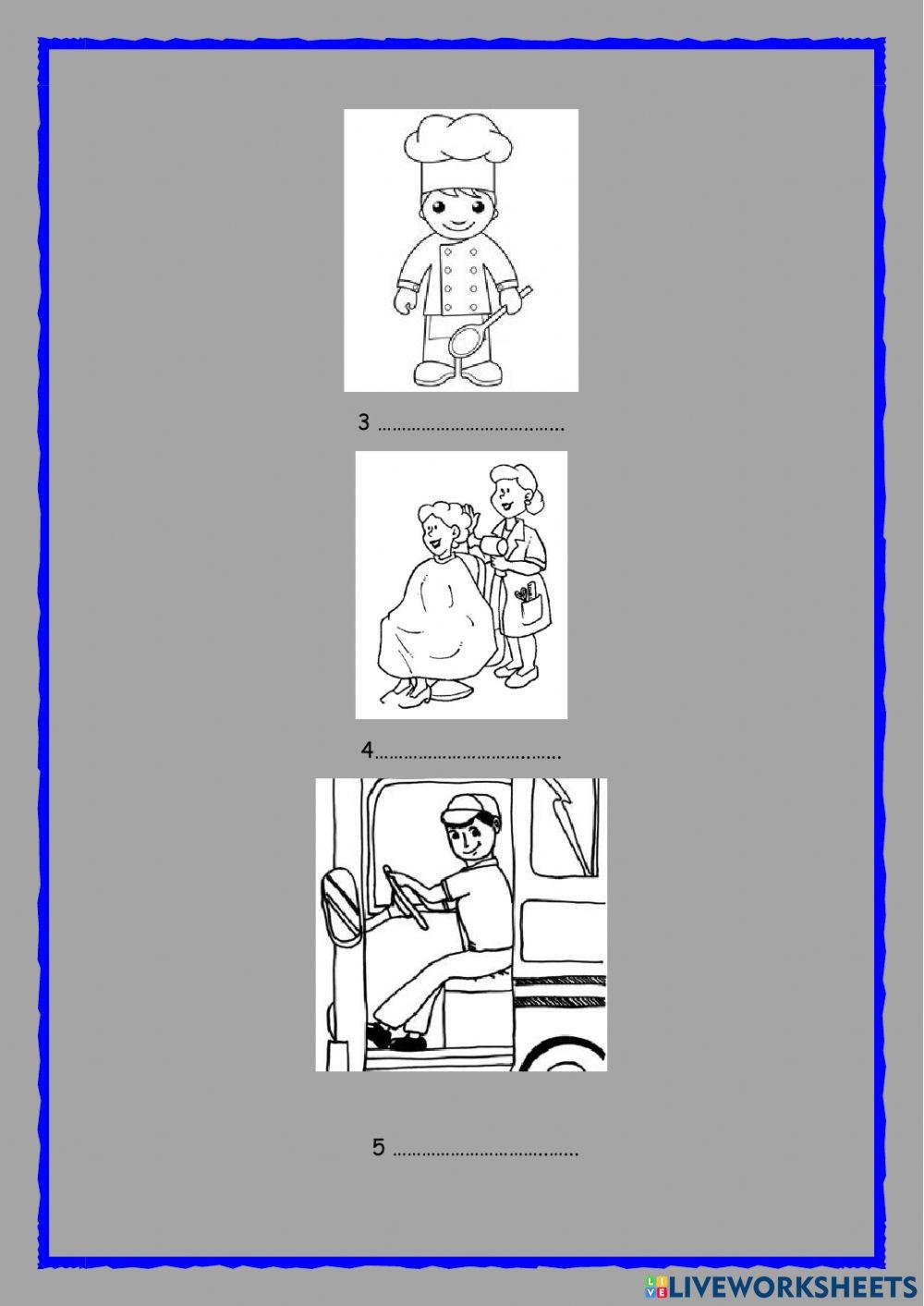 3 ………………………………

4………………………………

5 ………………………………

LIVEWORKSHEETS