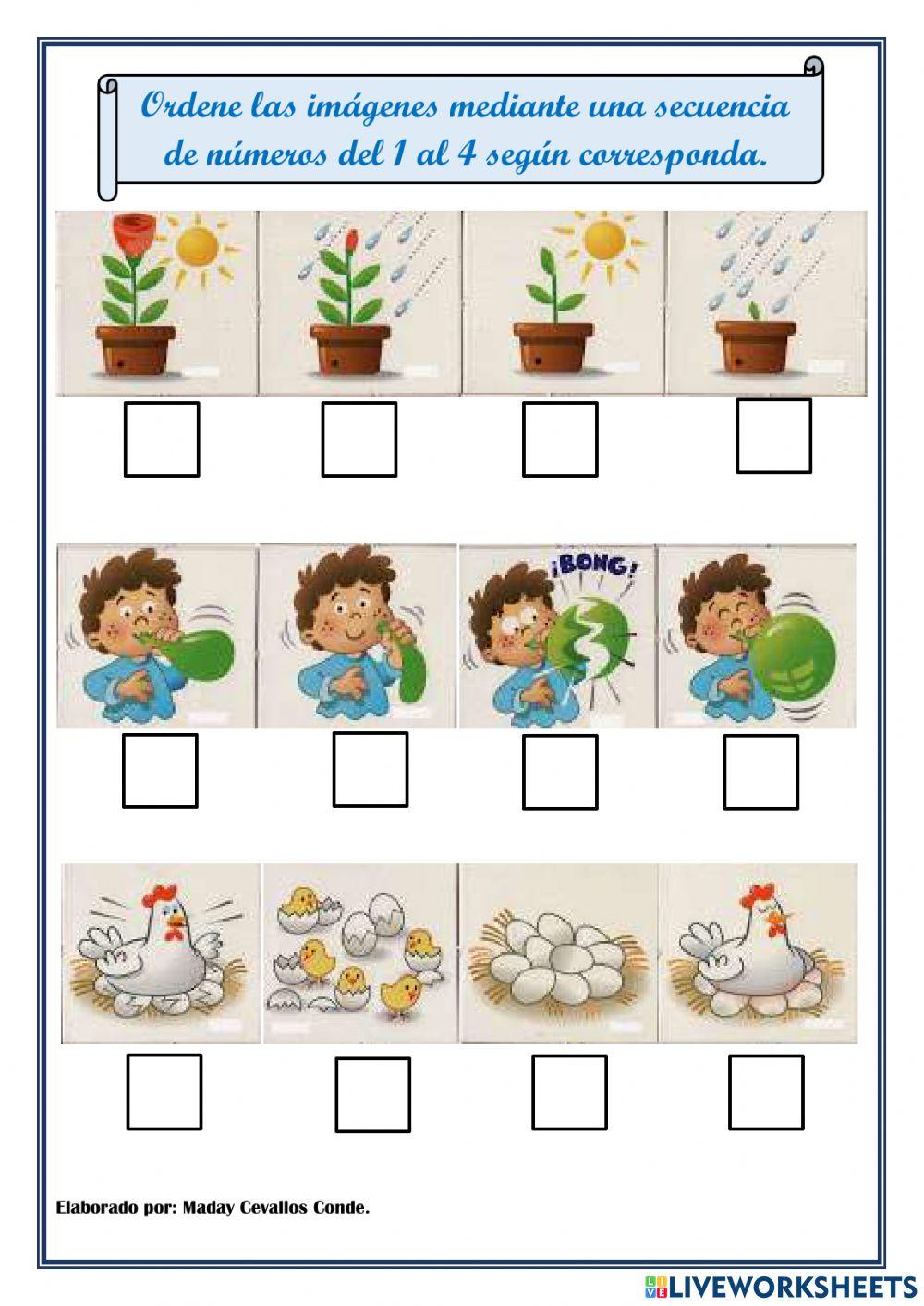 Ordene las imágenes mediante una secuencia de números del 1 al 4 según corresponda.

¡BONG!

Elaborado por: Maday Cevallos Conde.

LIVEWORKSHEETS