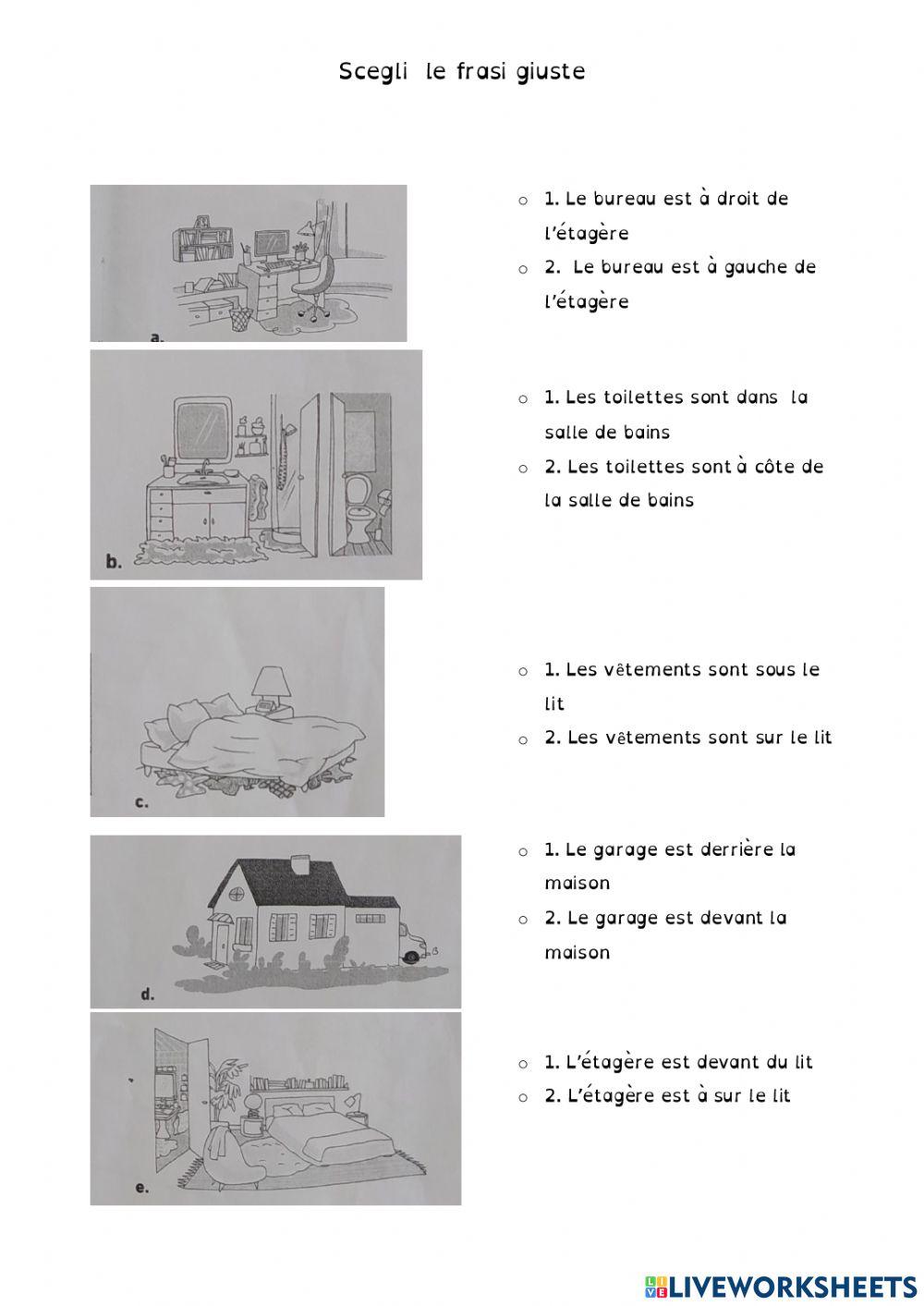 Scegli le frasi giuste

a.

○ 1. Le bureau est à droit de l'étagère
○ 2. Le bureau est à gauche de l'étagère

b.

○ 1. Les toilettes sont dans la salle de bains
○ 2. Les toilettes sont à côte de la salle de bains

c.

○ 1. Les vêtements sont sous le lit
○ 2. Les vêtements sont sur le lit

d.

○ 1. Le garage est derrière la maison
○ 2. Le garage est devant la maison

e.

○ 1. L'étagère est devant du lit
○ 2. L'étagère est à sur le lit

LIVEWORKSHEETS