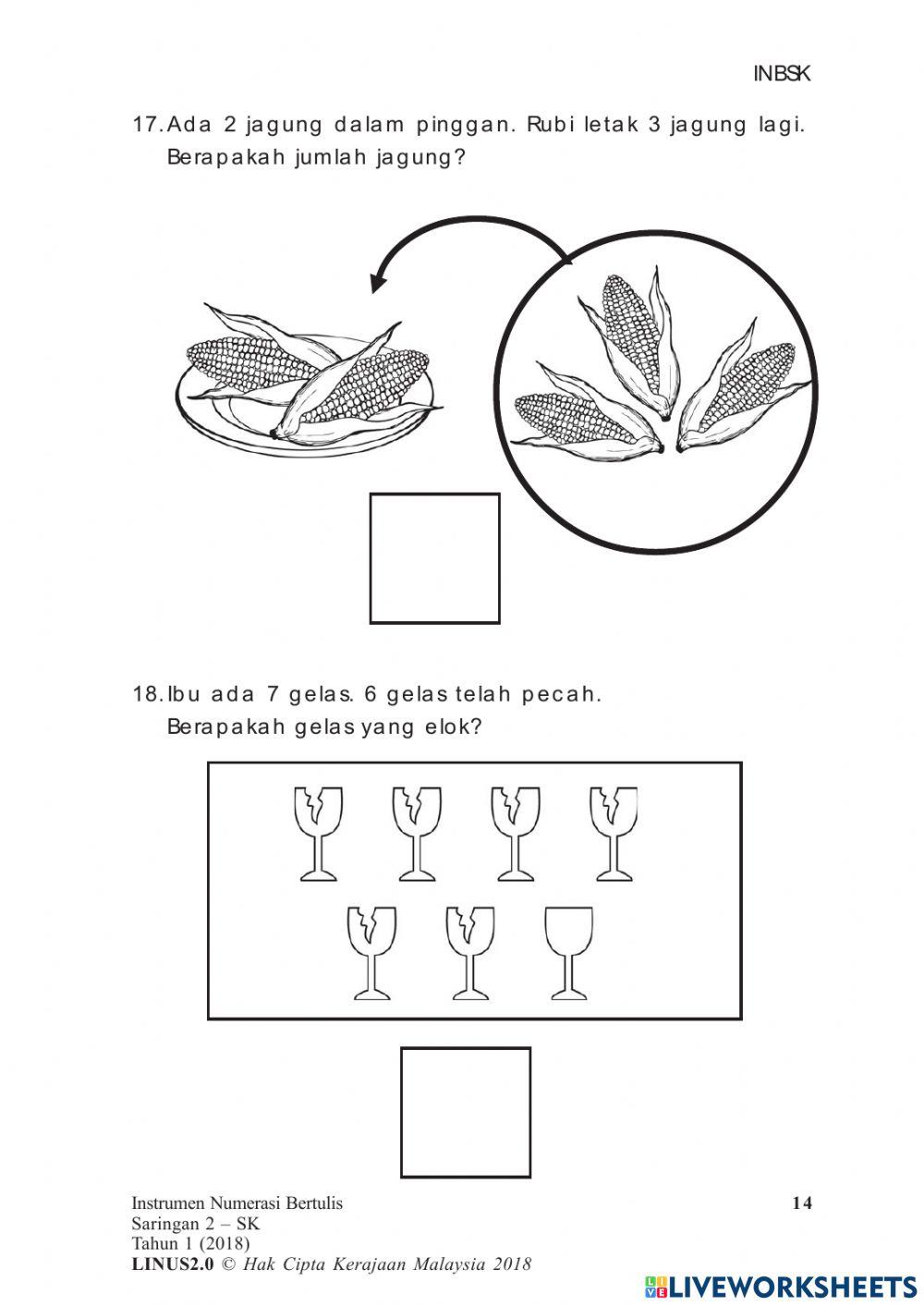 INBSK

17. Ada 2 jagung dalam pinggan. Rubi letak 3 jagung lagi. Berapakah jumlah jagung?

18. Ibu ada 7 gelas. 6 gelas telah pecah. Berapakah gelas yang elok?

Instrumen Numerasi Bertulis
Saringan 2 – SK
Tahun 1 (2018)
LINUS2.0 © Hak Cipta Kerajaan Malaysia 2018

14

LIVEWORKSHEETS