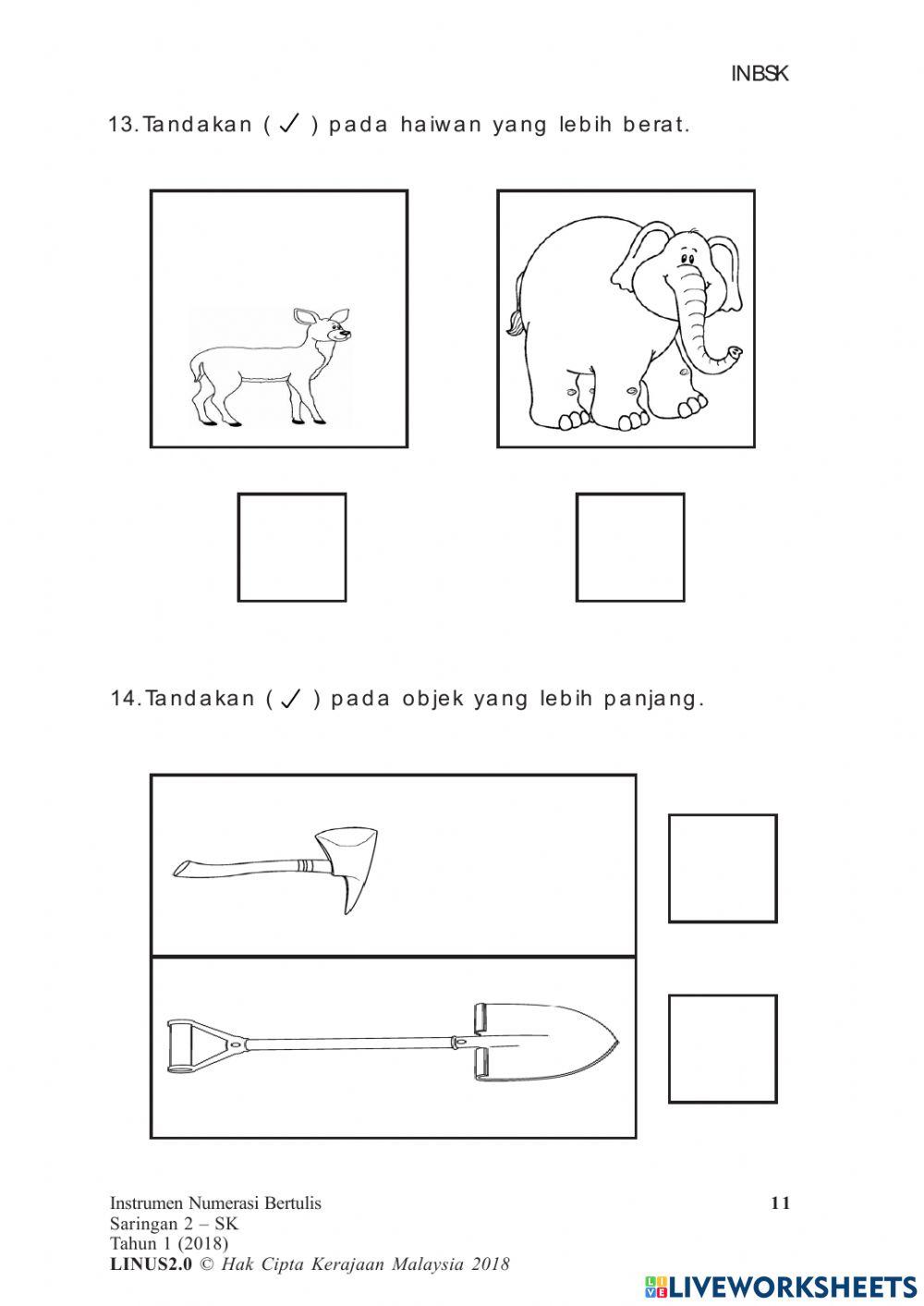 INBSK

13. Tandakan ( ✓ ) pada haiwan yang lebih berat.

14. Tandakan ( ✓ ) pada objek yang lebih panjang.

Instrumen Numerasi Bertulis
Saringan 2 – SK
Tahun 1 (2018)
LINUS2.0 © Hak Cipta Kerajaan Malaysia 2018

11

LIVEWORKSHEETS