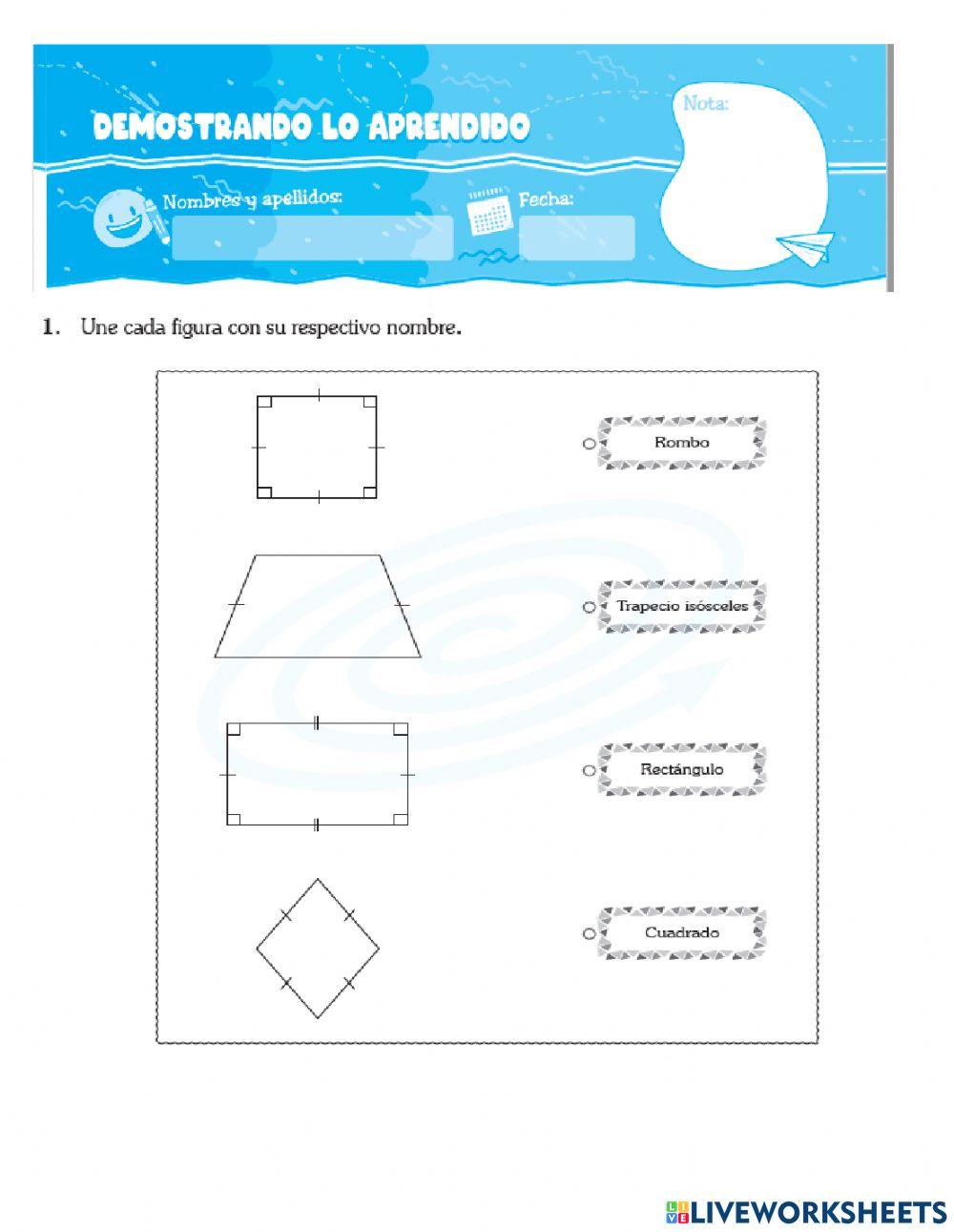 DEMOSTRANDO LO APRENDIDO

Nota:

Nombres y apellidos:

Fecha:

1. Une cada figura con su respectivo nombre.

Rombo

Trapecio isósceles

Rectángulo

Cuadrado

LIVEWORKSHEETS