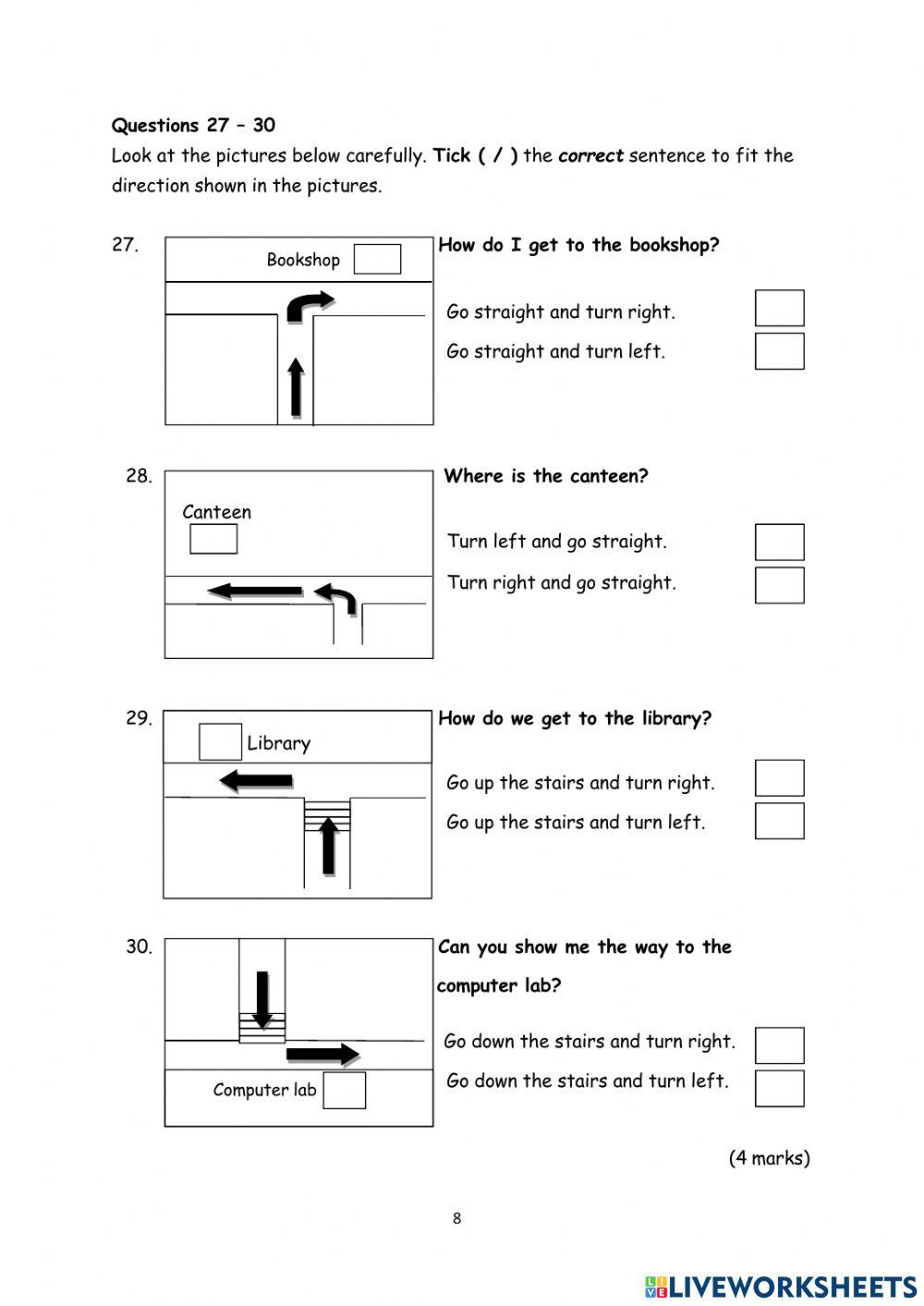 Questions 27 – 30

Look at the pictures below carefully. Tick ( / ) the correct sentence to fit the direction shown in the pictures.

27.

Bookshop

How do I get to the bookshop?

Go straight and turn right.

Go straight and turn left.

28.

Canteen

Where is the canteen?

Turn left and go straight.

Turn right and go straight.

29.

Library

How do we get to the library?

Go up the stairs and turn right.

Go up the stairs and turn left.

30.

Computer lab

Can you show me the way to the computer lab?

Go down the stairs and turn right.

Go down the stairs and turn left.

(4 marks)

8

LIVEWORKSHEETS