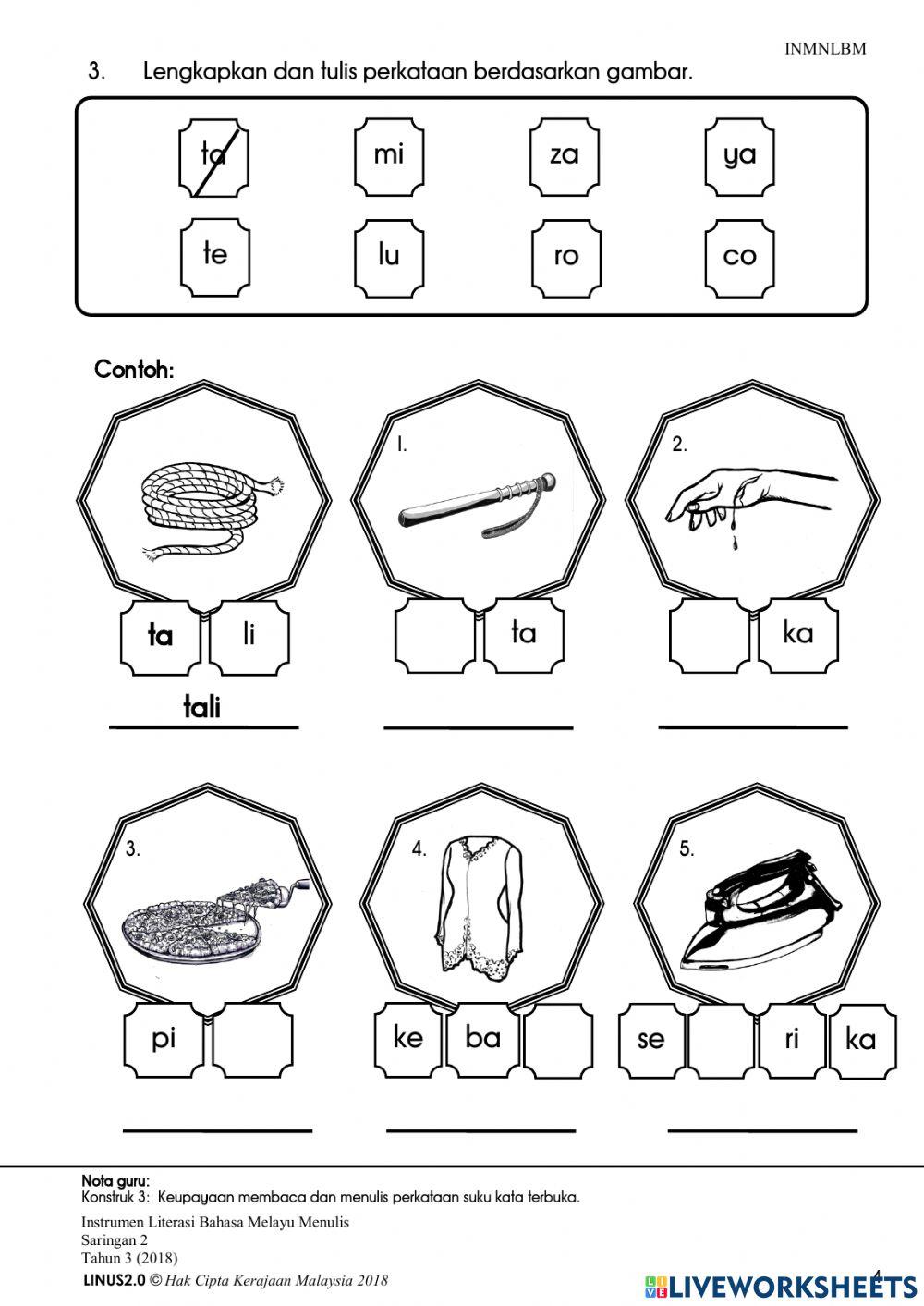 INMNLBM

3. Lengkapkan dan tulis perkataan berdasarkan gambar.

ta mi za ya

te lu ro co

Contoh:

ta li

tali

1.

ta

2.

ka

3.

pi

4.

ke ba

5.

se ri ka

Nota guru:
Konstruk 3: Keupayaan membaca dan menulis perkataan suku kata terbuka.

Instrumen Literasi Bahasa Melayu Menulis
Saringan 2
Tahun 3 (2018)
LINUS2.0 © Hak Cipta Kerajaan Malaysia 2018

4

LIVEWORKSHEETS