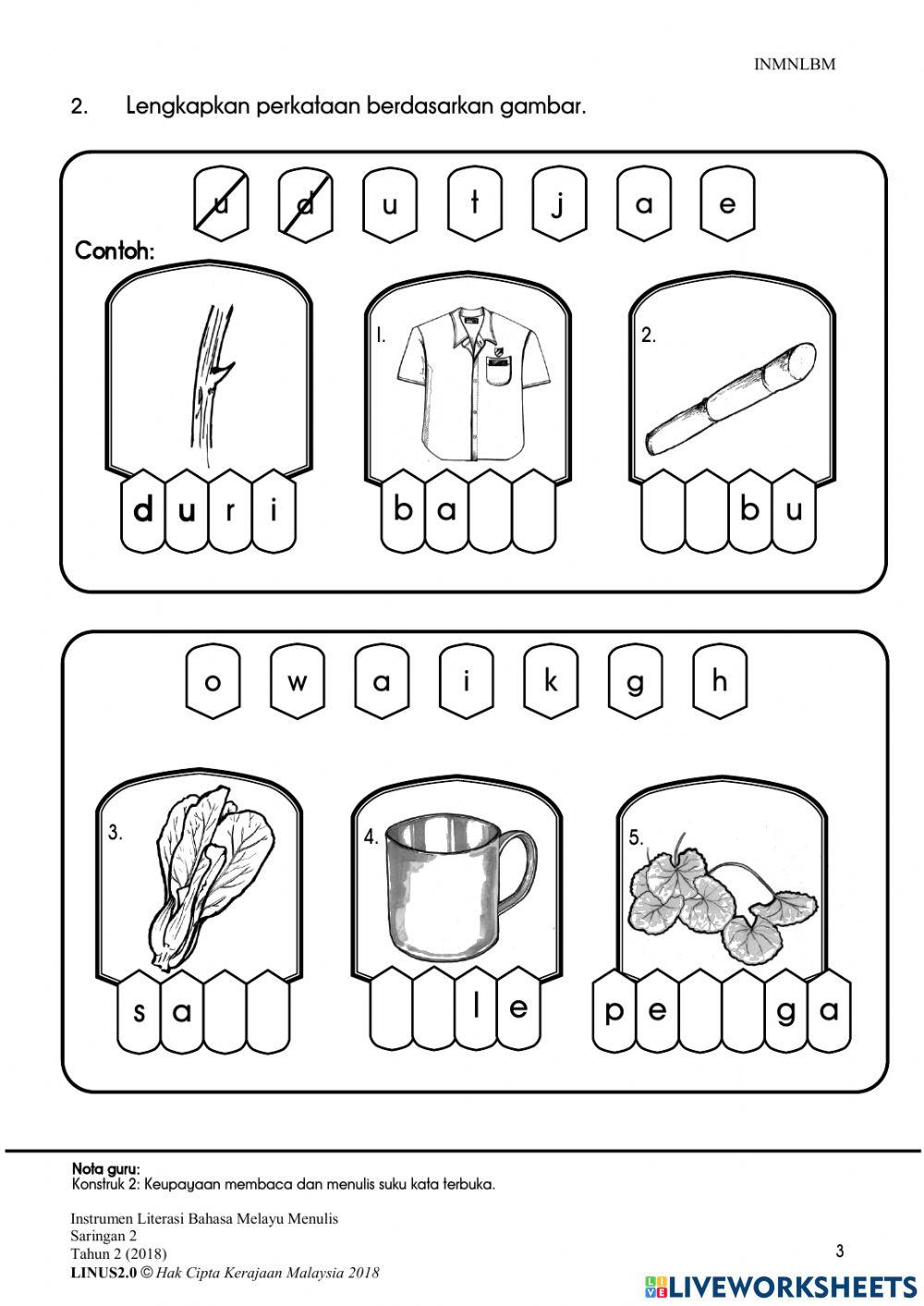 INMNLBM

2. Lengkapkan perkataan berdasarkan gambar.

u d u t j a e

Contoh:

d u r i

1.

b a

2.

b u

o w a i k g h

3.

s a

4.

l e

5.

p e g a

Nota guru:
Konstruk 2: Keupayaan membaca dan menulis suku kata terbuka.

Instrumen Literasi Bahasa Melayu Menulis
Saringan 2
Tahun 2 (2018)
LINUS2.0 © Hak Cipta Kerajaan Malaysia 2018

3

LIVEWORKSHEETS