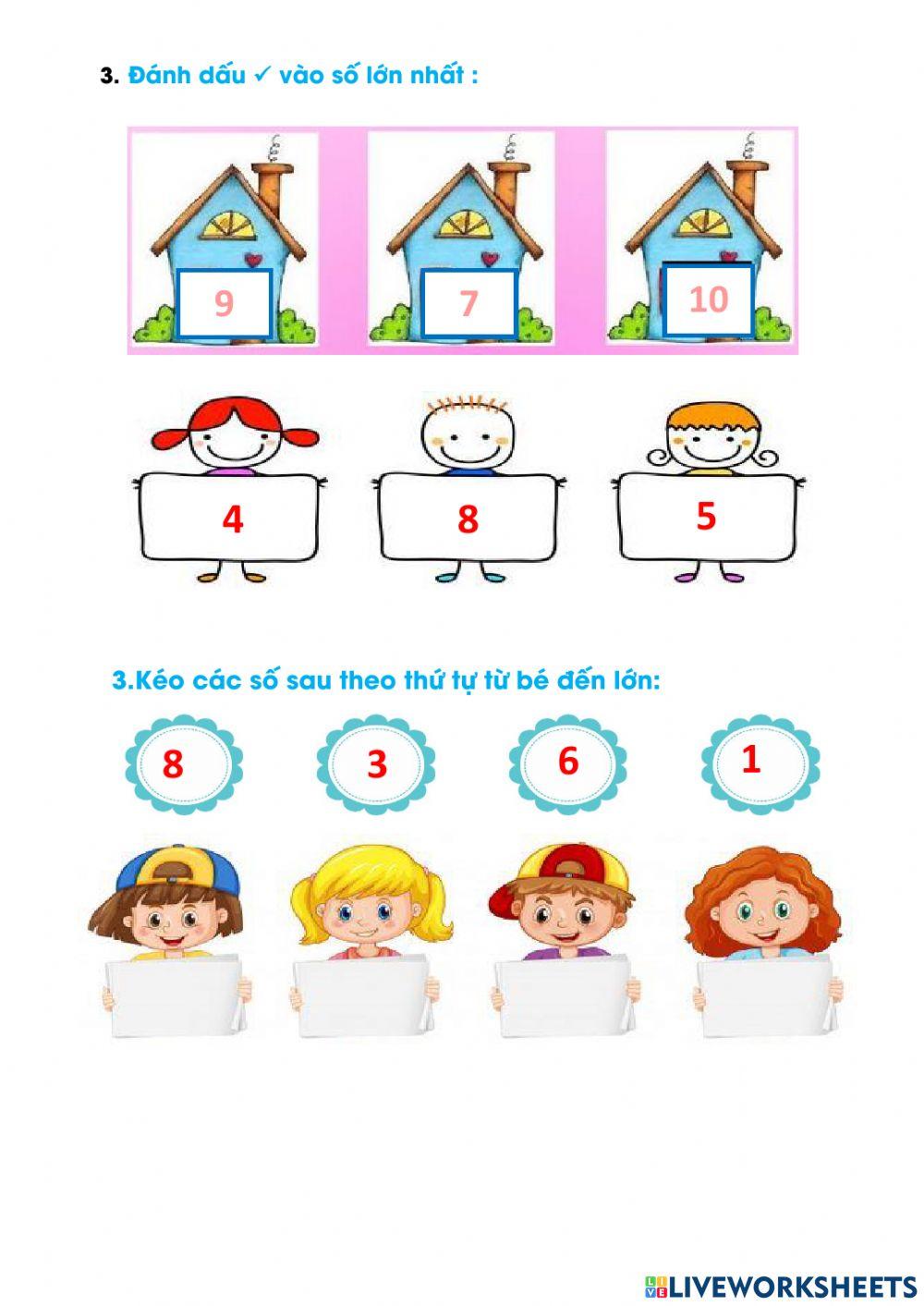 3. Đánh dấu ✓ vào số lớn nhất :

9

7

10

4

8

5

3.Kéo các số sau theo thứ tự từ bé đến lớn:

8

3

6

1

LIVEWORKSHEETS