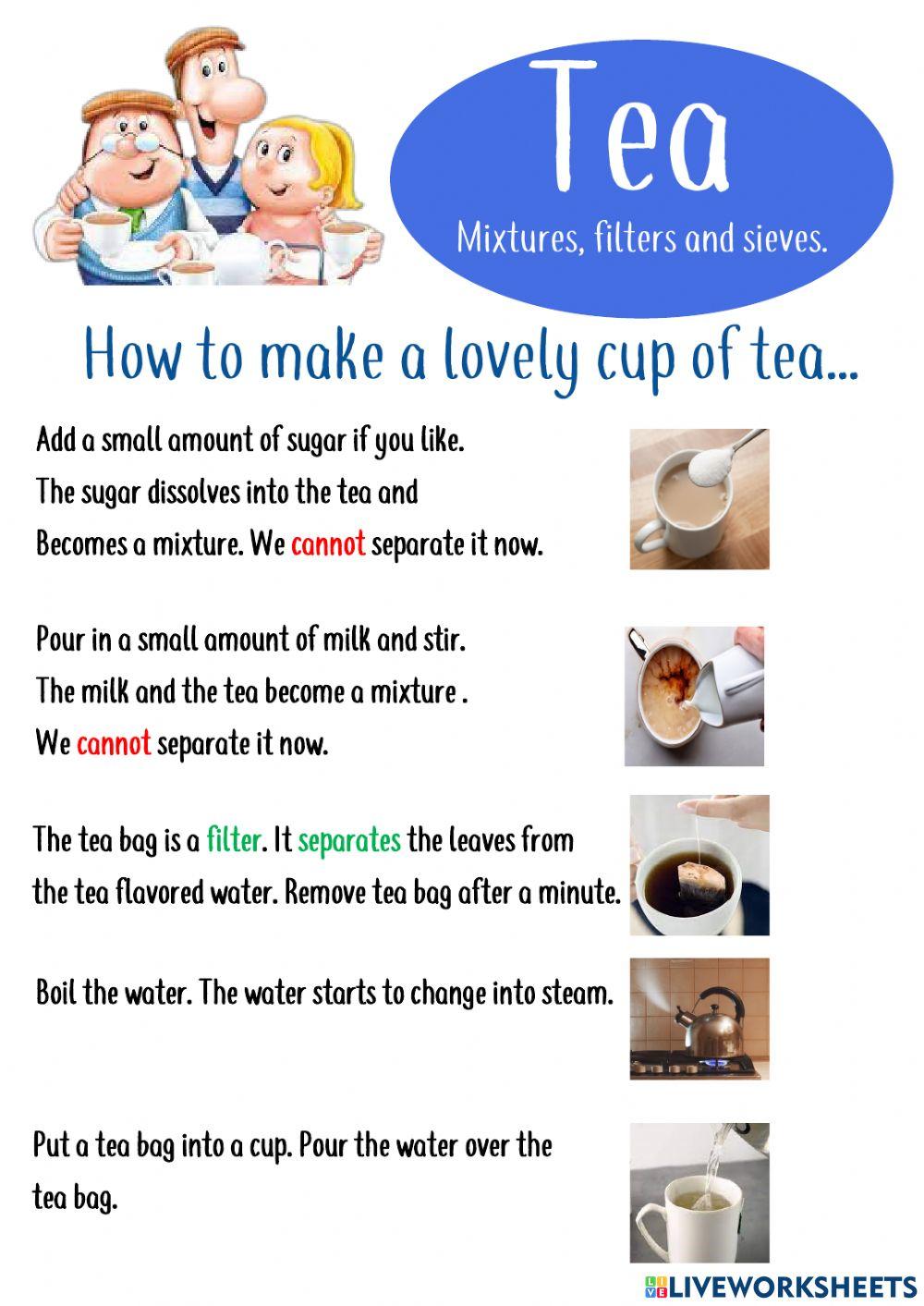 Tea

Mixtures, filters and sieves.

How to make a lovely cup of tea...

Add a small amount of sugar if you like. The sugar dissolves into the tea and Becomes a mixture. We cannot separate it now.

Pour in a small amount of milk and stir. The milk and the tea become a mixture . We cannot separate it now.

The tea bag is a filter. It separates the leaves from the tea flavored water. Remove tea bag after a minute.

Boil the water. The water starts to change into steam.

Put a tea bag into a cup. Pour the water over the tea bag.

LIVEWORKSHEETS