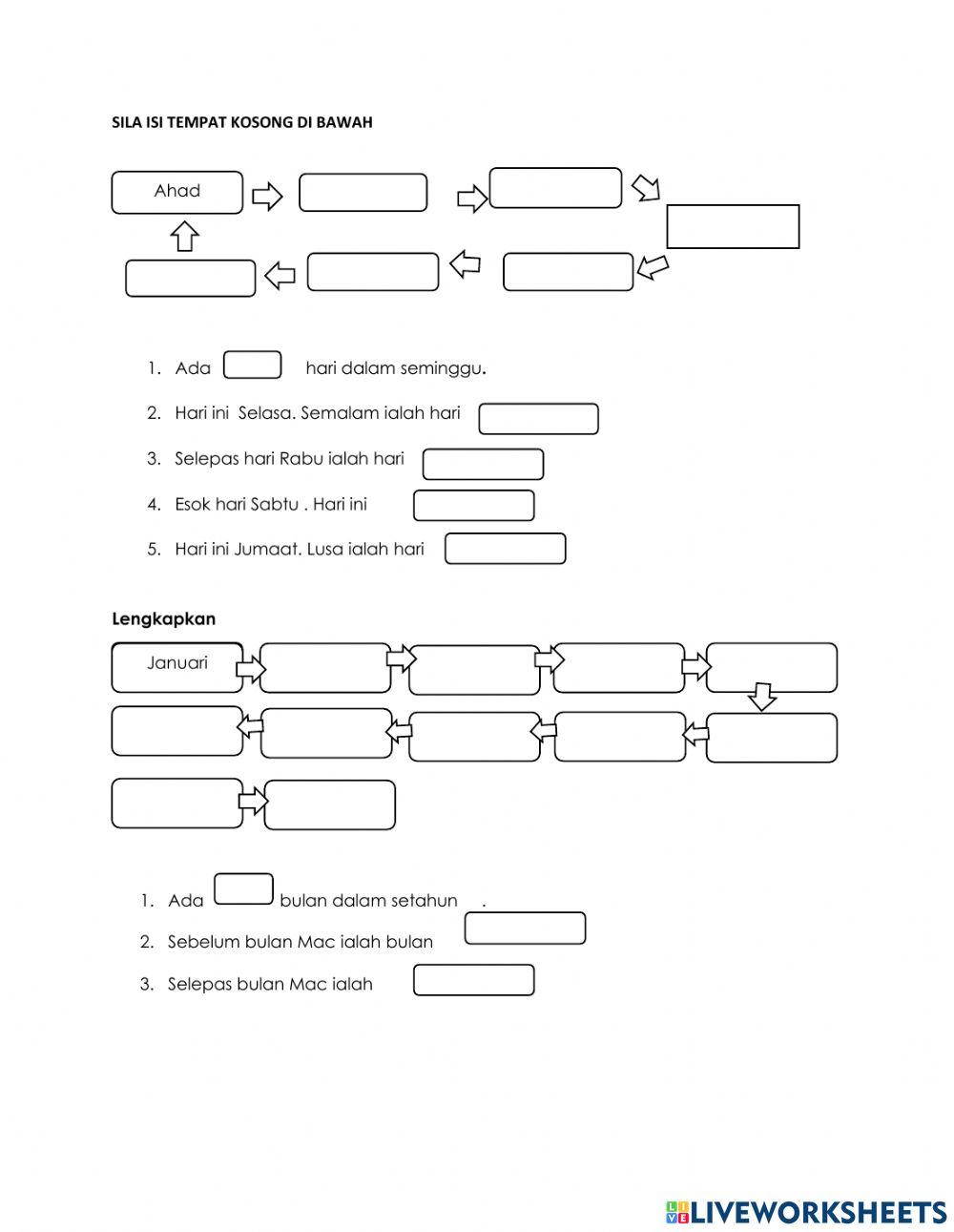 SILA ISI TEMPAT KOSONG DI BAWAH

Ahad

1. Ada hari dalam seminggu.
2. Hari ini Selasa. Semalam ialah hari
3. Selepas hari Rabu ialah hari
4. Esok hari Sabtu . Hari ini
5. Hari ini Jumaat. Lusa ialah hari

Lengkapkan

Januari

1. Ada bulan dalam setahun .
2. Sebelum bulan Mac ialah bulan
3. Selepas bulan Mac ialah

LIVEWORKSHEETS