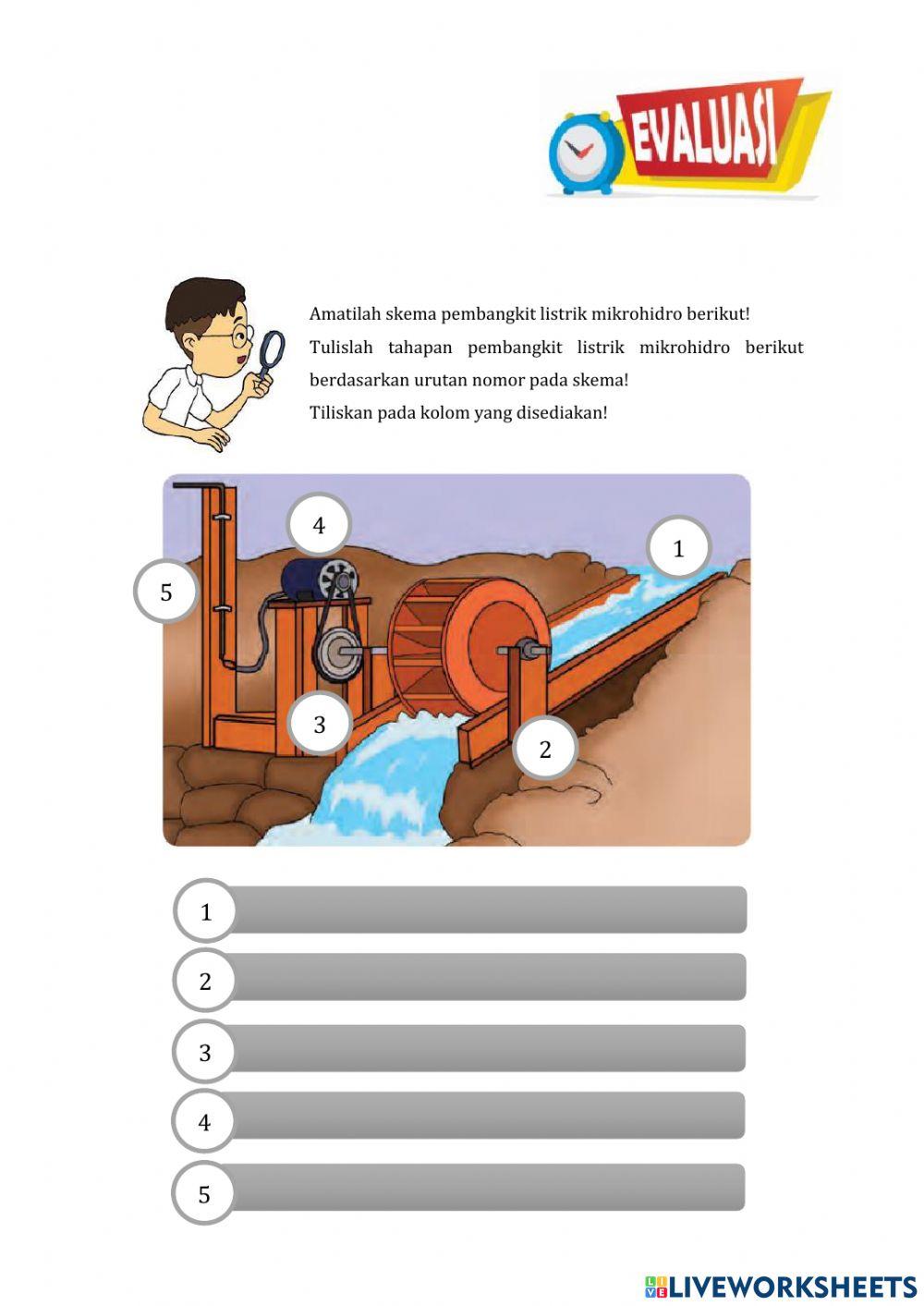 EVALUASI

Amatilah skema pembangkit listrik mikrohidro berikut!
Tulislah tahapan pembangkit listrik mikrohidro berikut berdasarkan urutan nomor pada skema!
Tiliskan pada kolom yang disediakan!

4
1
5
3
2

1
2
3
4
5

LIVEWORKSHEETS