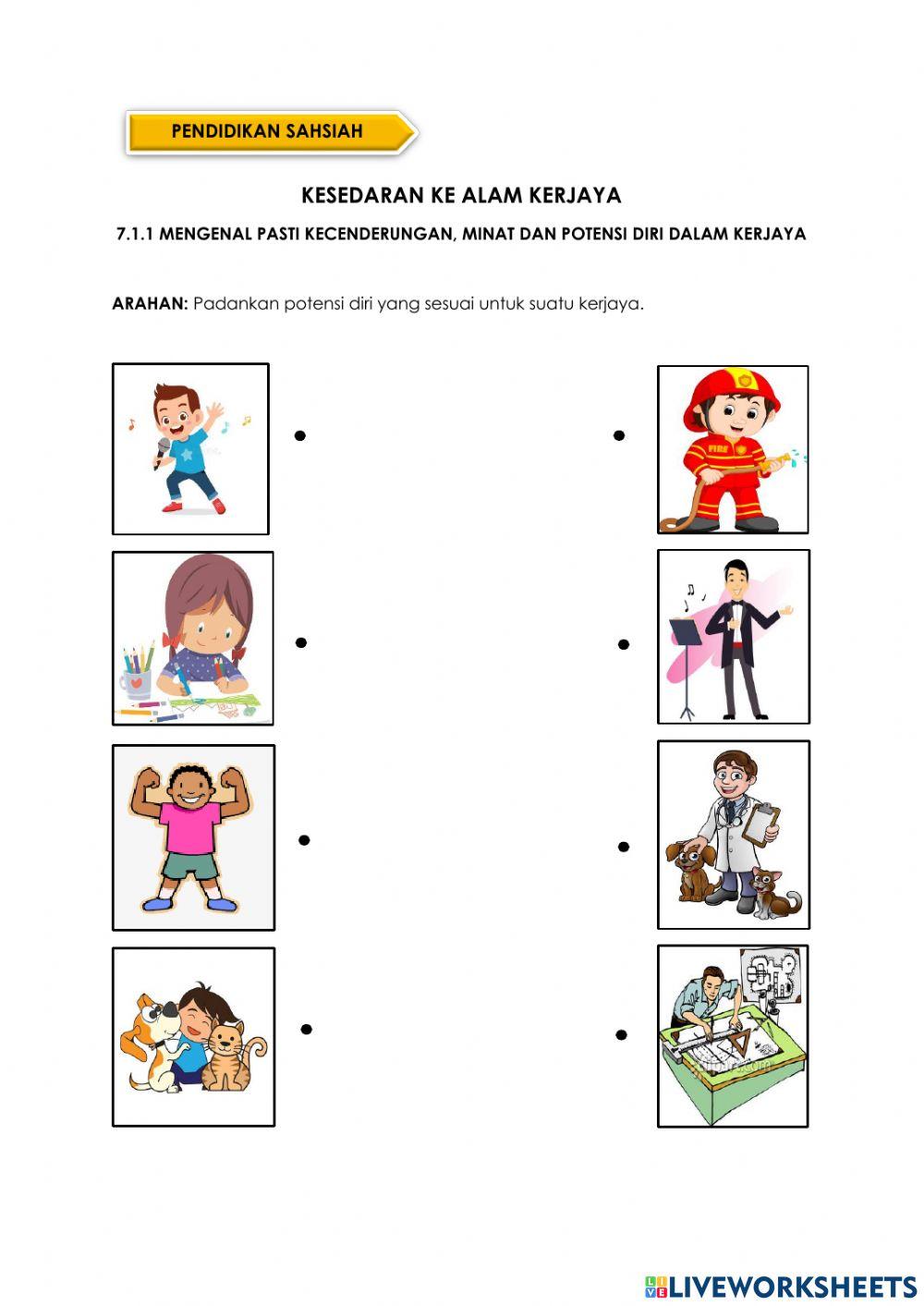 PENDIDIKAN SAHSIAH

KESEDARAN KE ALAM KERJAYA

7.1.1 MENGENAL PASTI KECENDERUNGAN, MINAT DAN POTENSI DIRI DALAM KERJAYA

ARAHAN: Padankan potensi diri yang sesuai untuk suatu kerjaya.

FIRE

LIVEWORKSHEETS