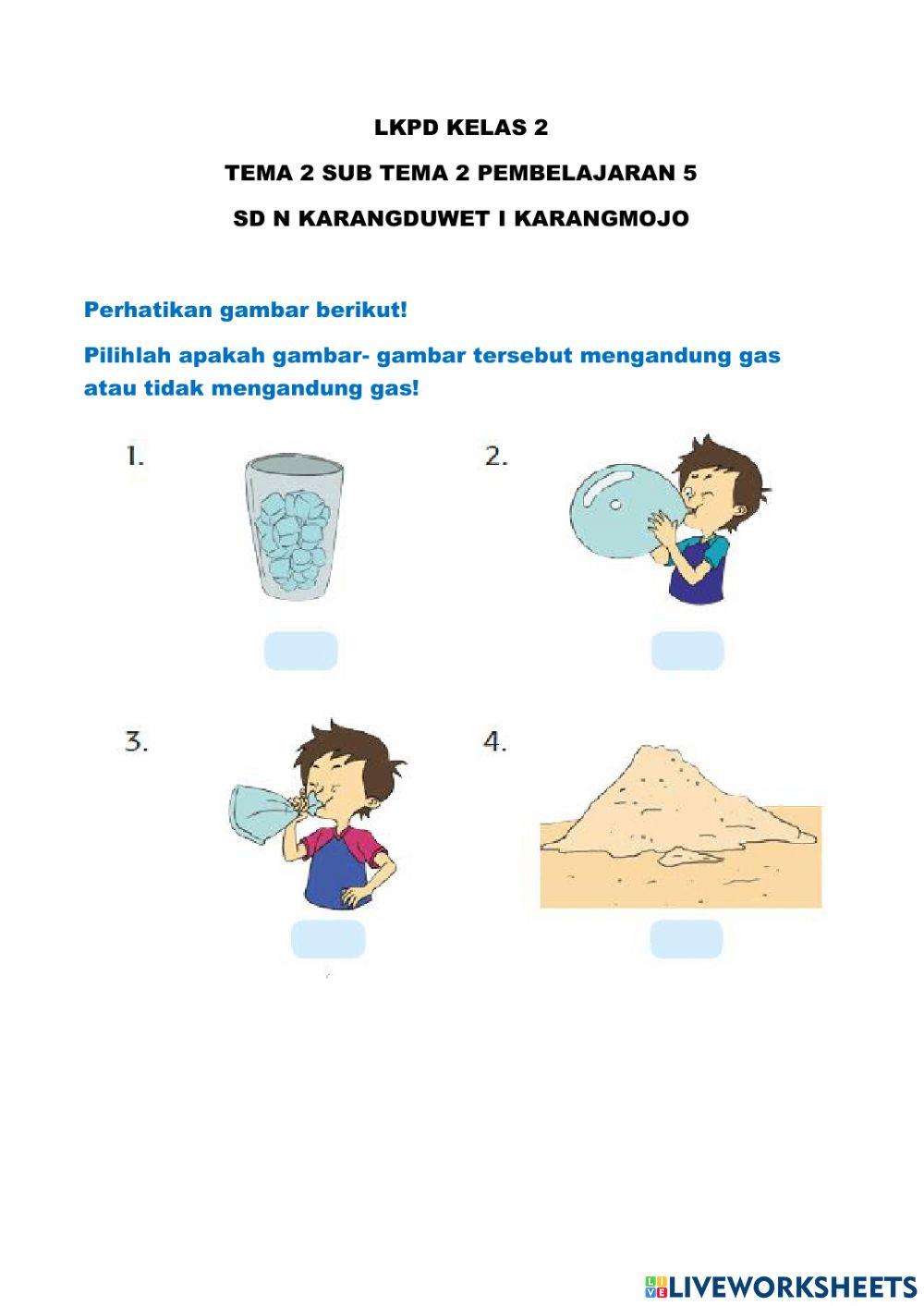 LKPD KELAS 2

TEMA 2 SUB TEMA 2 PEMBELAJARAN 5

SD N KARANGDUWET I KARANGMOJO

Perhatikan gambar berikut!

Pilihlah apakah gambar- gambar tersebut mengandung gas atau tidak mengandung gas!

1.

2.

3.

4.

LIVEWORKSHEETS