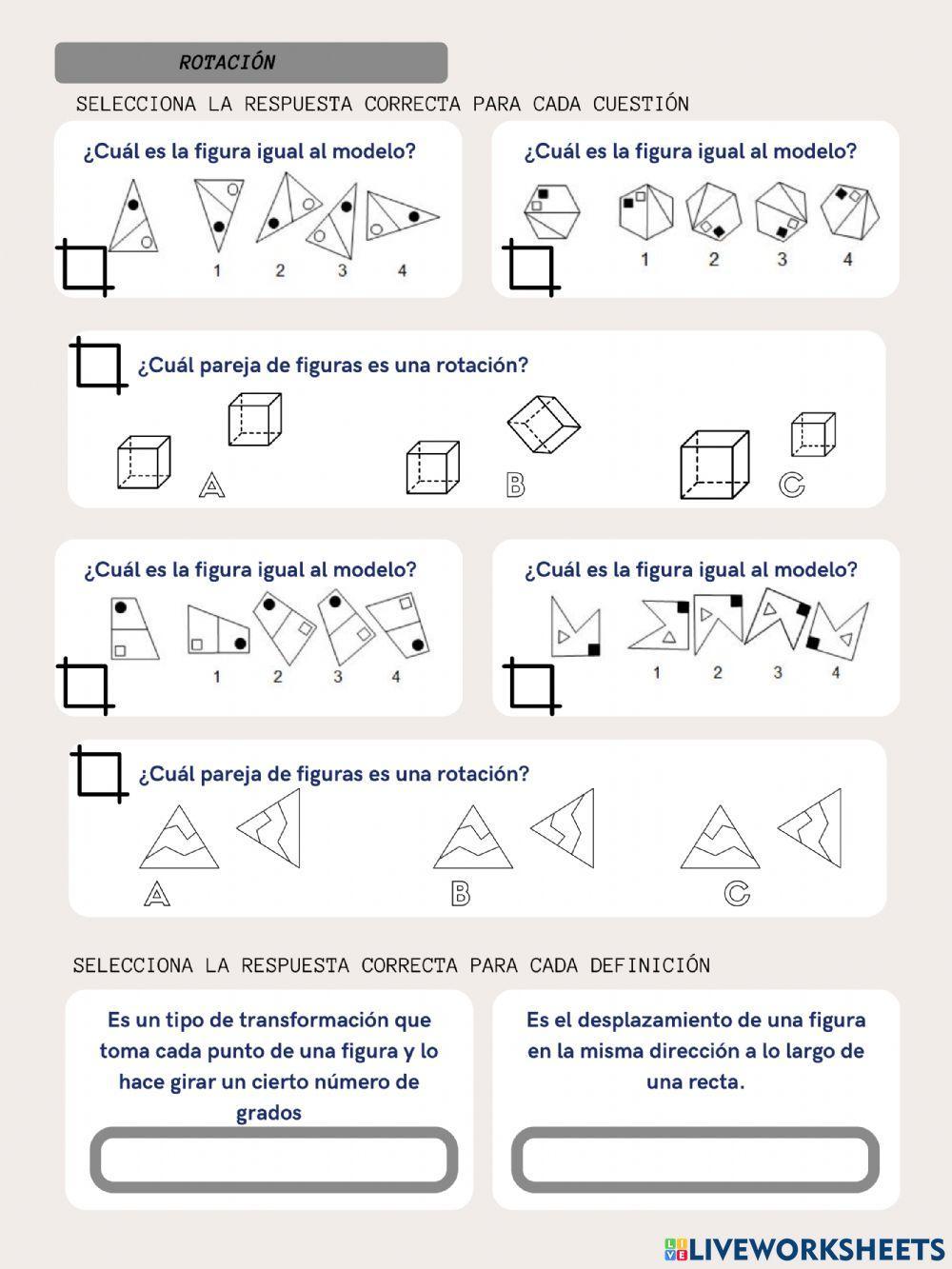 ROTACIÓN

SELECCIONA LA RESPUESTA CORRECTA PARA CADA CUESTIÓN

¿Cuál es la figura igual al modelo?

1 2 3 4

¿Cuál es la figura igual al modelo?

1 2 3 4

¿Cuál pareja de figuras es una rotación?

A B C

¿Cuál es la figura igual al modelo?

1 2 3 4

¿Cuál es la figura igual al modelo?

1 2 3 4

¿Cuál pareja de figuras es una rotación?

A B C

SELECCIONA LA RESPUESTA CORRECTA PARA CADA DEFINICIÓN

Es un tipo de transformación que toma cada punto de una figura y lo hace girar un cierto número de grados

Es el desplazamiento de una figura en la misma dirección a lo largo de una recta.

LIVEWORKSHEETS