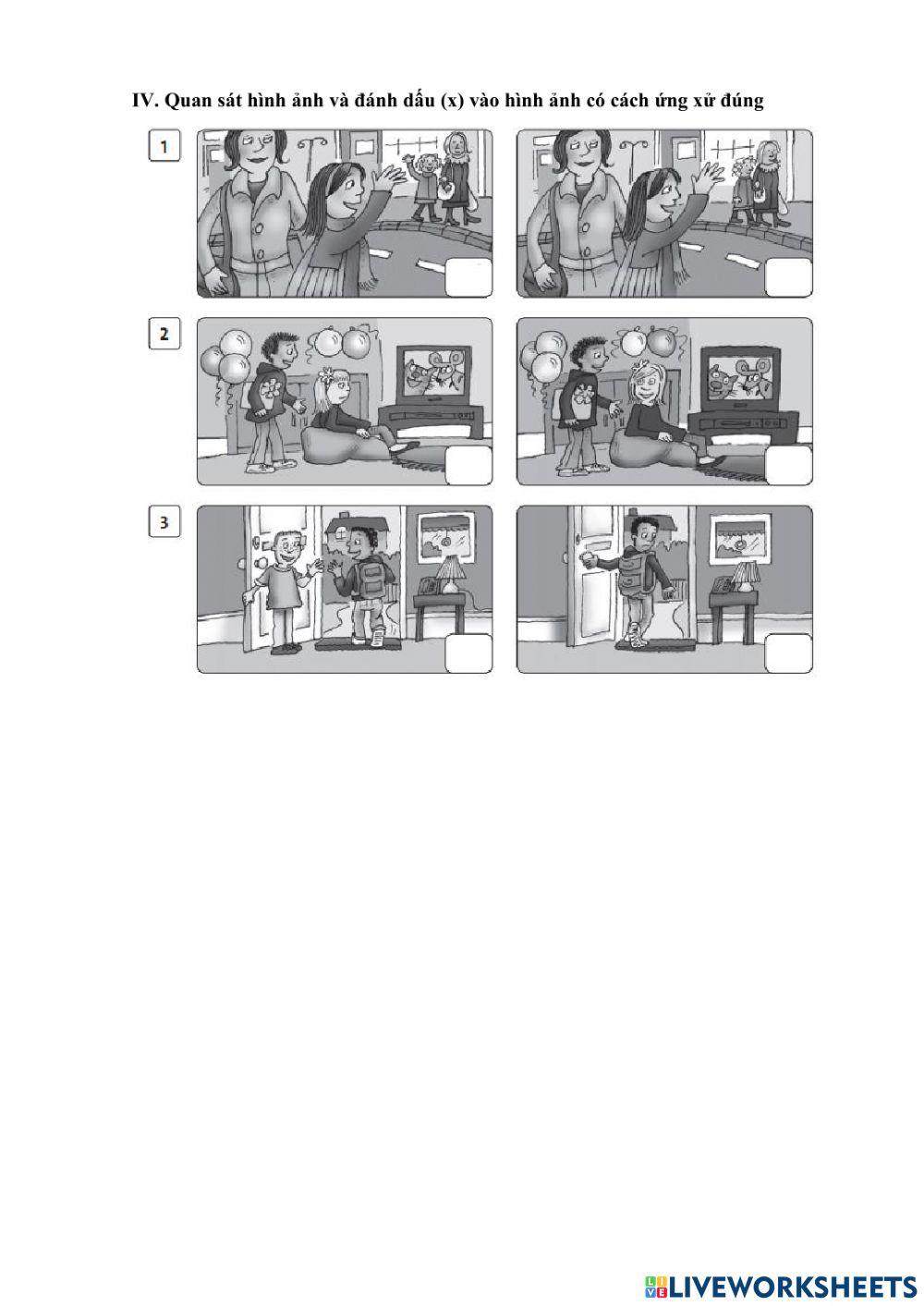 IV. Quan sát hình ảnh và đánh dấu (x) vào hình ảnh có cách ứng xử đúng

1

2

3

LIVEWORKSHEETS