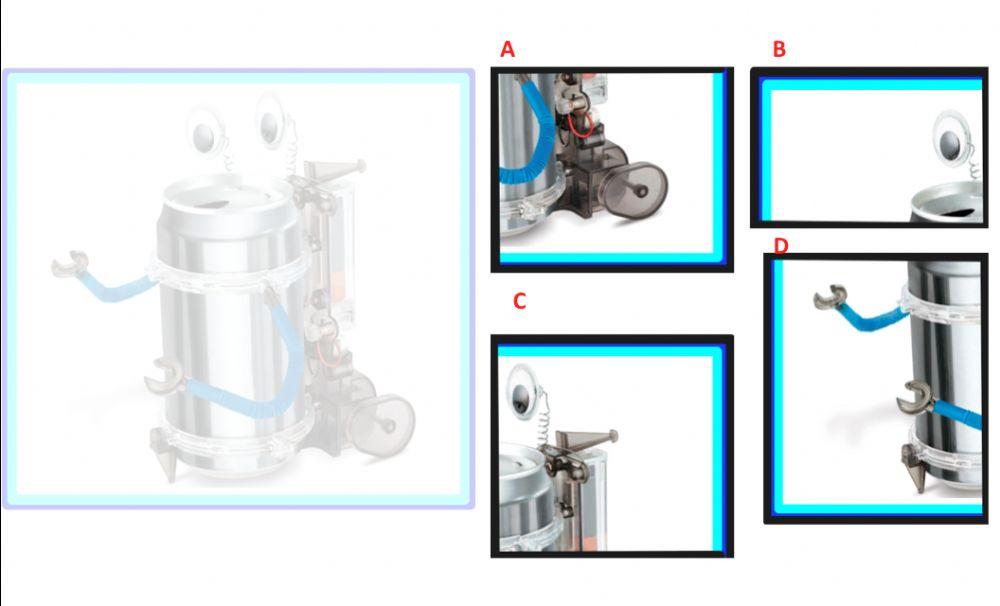 A

B

C

D