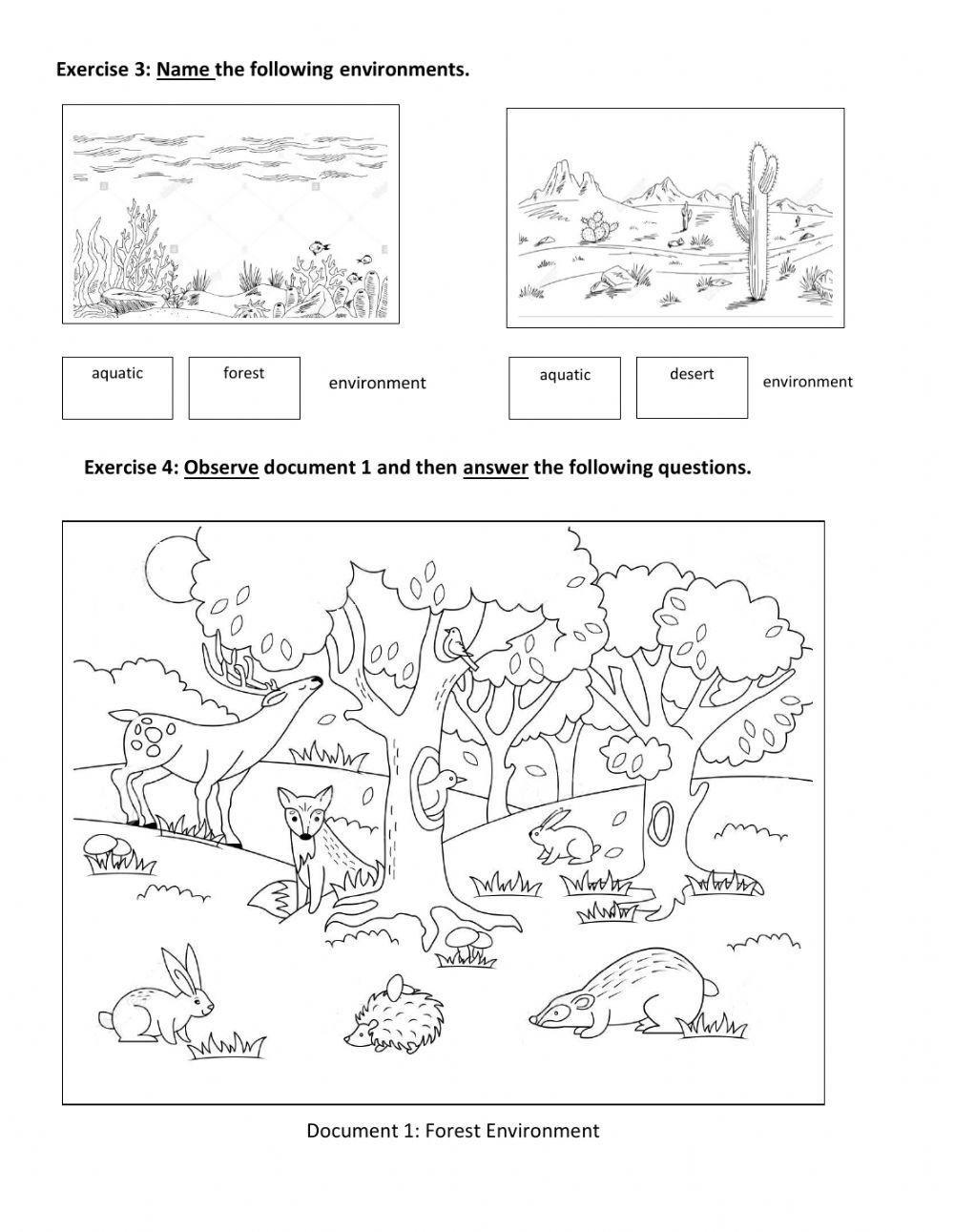 Exercise 3: Name the following environments.

aquatic

forest

environment

aquatic

desert

environment

Exercise 4: Observe document 1 and then answer the following questions.

Document 1: Forest Environment