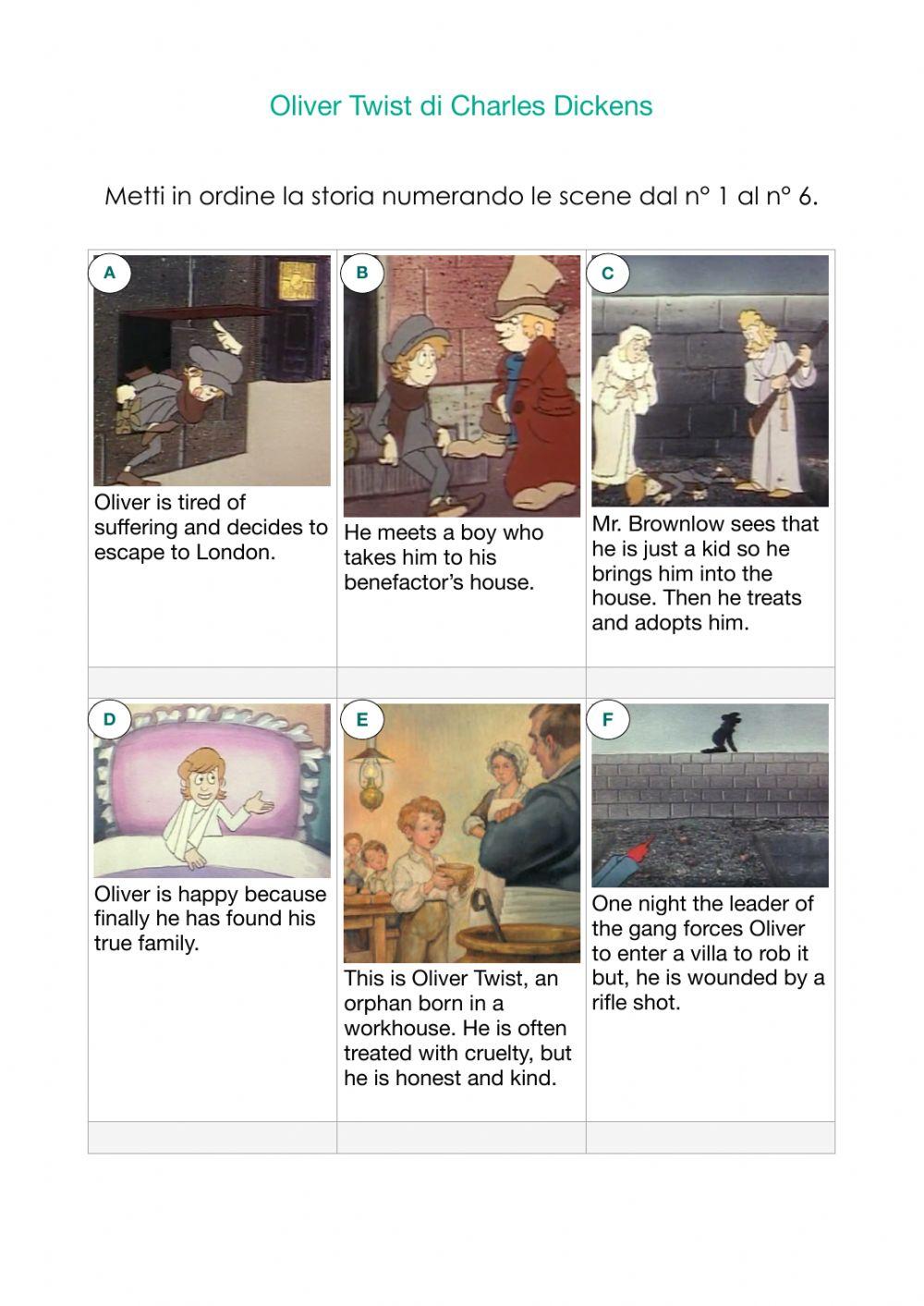 Oliver Twist di Charles Dickens

Metti in ordine la storia numerando le scene dal n° 1 al n° 6.

| A Oliver is tired of suffering and decides to escape to London. | B He meets a boy who takes him to his benefactor's house. | C Mr. Brownlow sees that he is just a kid so he brings him into the house. Then he treats and adopts him. |
|---|---|---|
| | | |
| D Oliver is happy because finally he has found his true family. | E This is Oliver Twist, an orphan born in a workhouse. He is often treated with cruelty, but he is honest and kind. | F One night the leader of the gang forces Oliver to enter a villa to rob it but, he is wounded by a rifle shot. |
| | | |