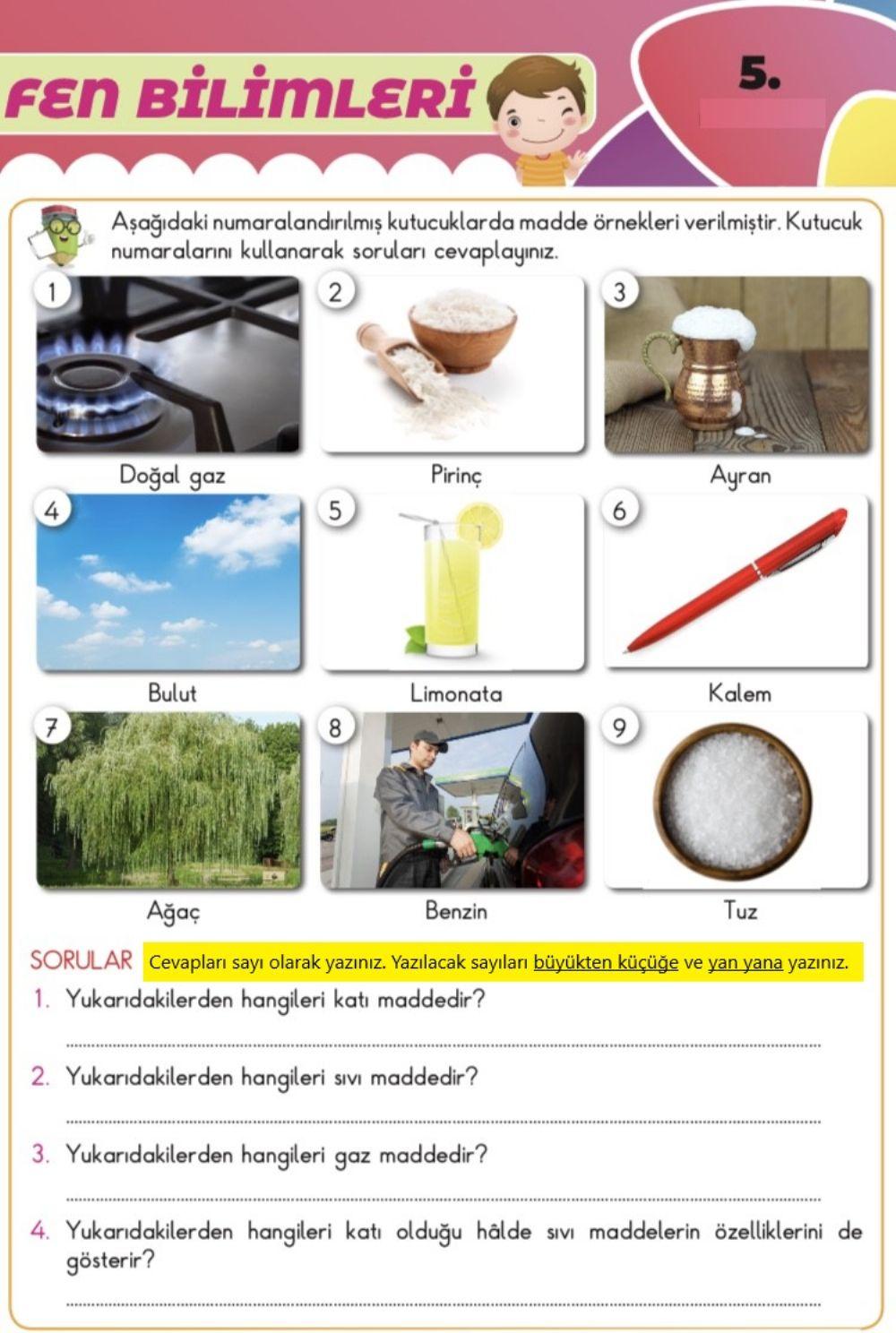 FEN BİLİMLERİ

5.

Aşağıdaki numaralandırılmış kutucuklarda madde örnekleri verilmiştir. Kutucuk numaralarını kullanarak soruları cevaplayınız.

1
Doğal gaz

2
Pirinç

3
Ayran

4
Bulut

5
Limonata

6
Kalem

7
Ağaç

8
Benzin

9
Tuz

SORULAR Cevapları sayı olarak yazınız. Yazılacak sayıları büyükten küçüğe ve yan yana yazınız.

1. Yukarıdakilerden hangileri katı maddedir?

2. Yukarıdakilerden hangileri sıvı maddedir?

3. Yukarıdakilerden hangileri gaz maddedir?

4. Yukarıdakilerden hangileri katı olduğu hâlde sıvı maddelerin özelliklerini de gösterir?