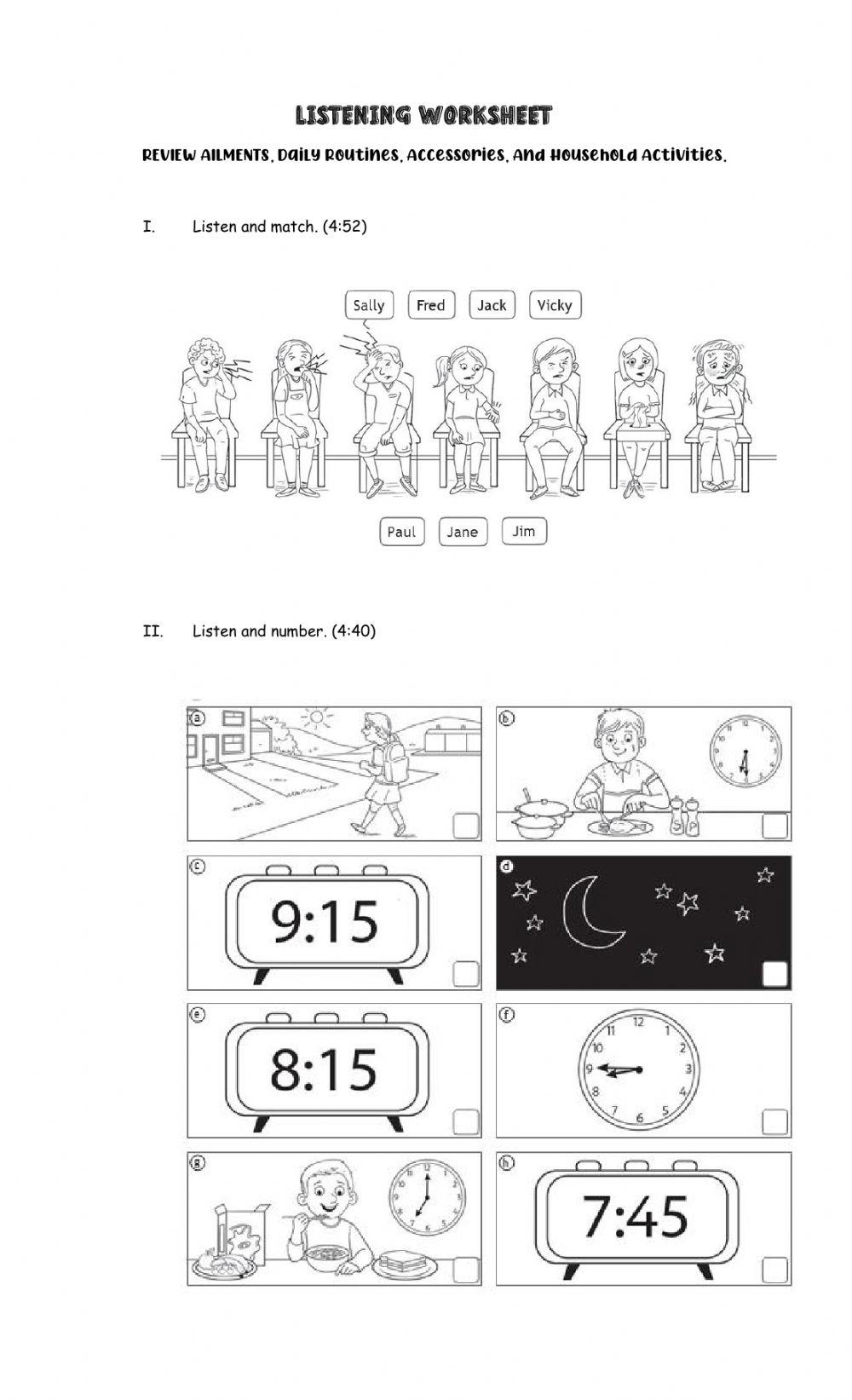 LISTENING WORKSHEET

REVIEW AILMENTS, Daily Routines, Accessories, And Household Activities.

I. Listen and match. (4:52)

Sally Fred Jack Vicky

Paul Jane Jim

II. Listen and number. (4:40)

a

b

S P

c

9:15

d

e

8:15

f

12 1 2 3 4 5 6 7 8 9 10 11

g

h

7:45