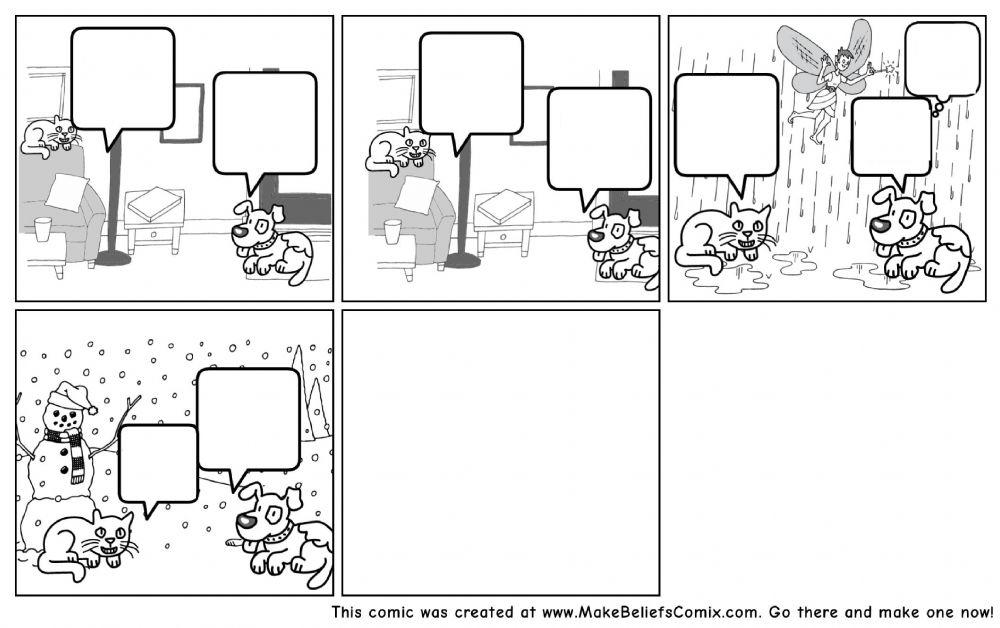 This comic was created at www.MakeBeliefsComix.com. Go there and make one now!