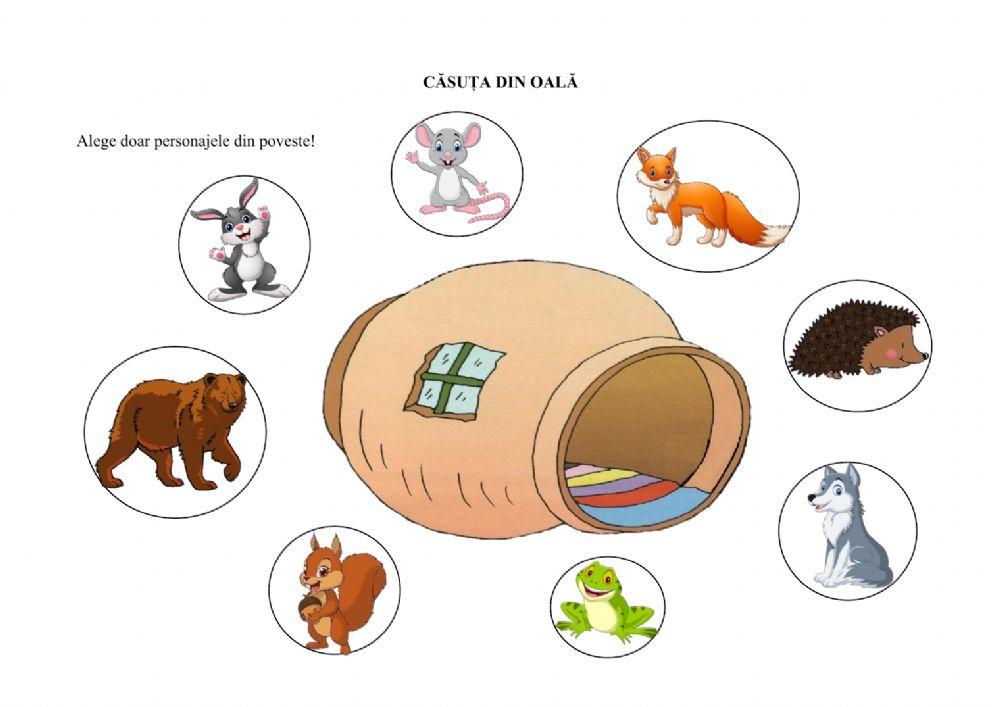 CĂSUȚA DIN OALĂ

Alege doar personajele din poveste!