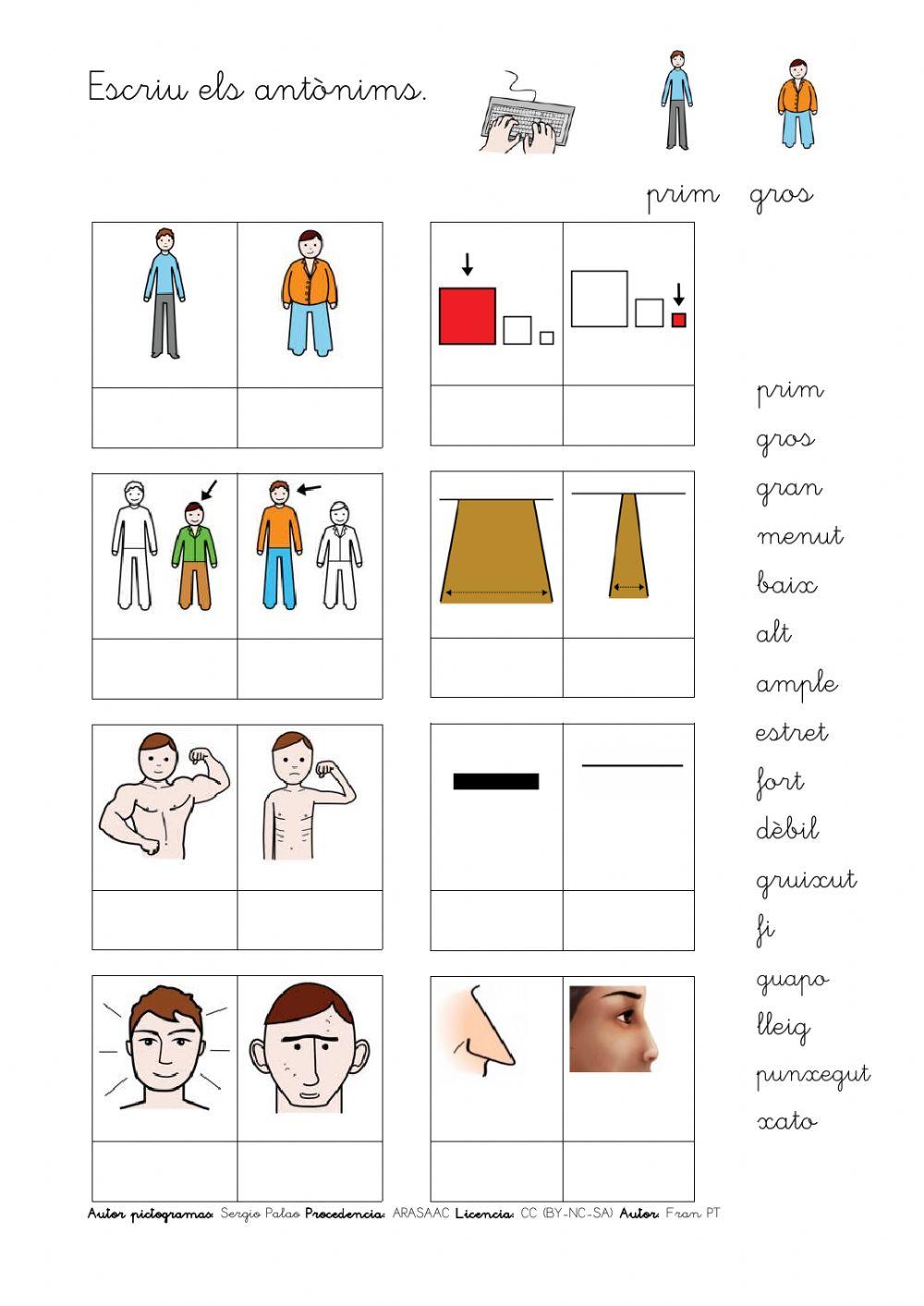 Escriu els antònims.

prim gros

prim
gros
gran
menut
baix
alt
ample
estret
fort
dèbil
gruixut
fi
guapo
lleig
punxegut
xato

Autor pictogramas: Sergio Palao Procedencia: ARASAAC Licencia: CC (BY-NC-SA) Autor: Fran PT