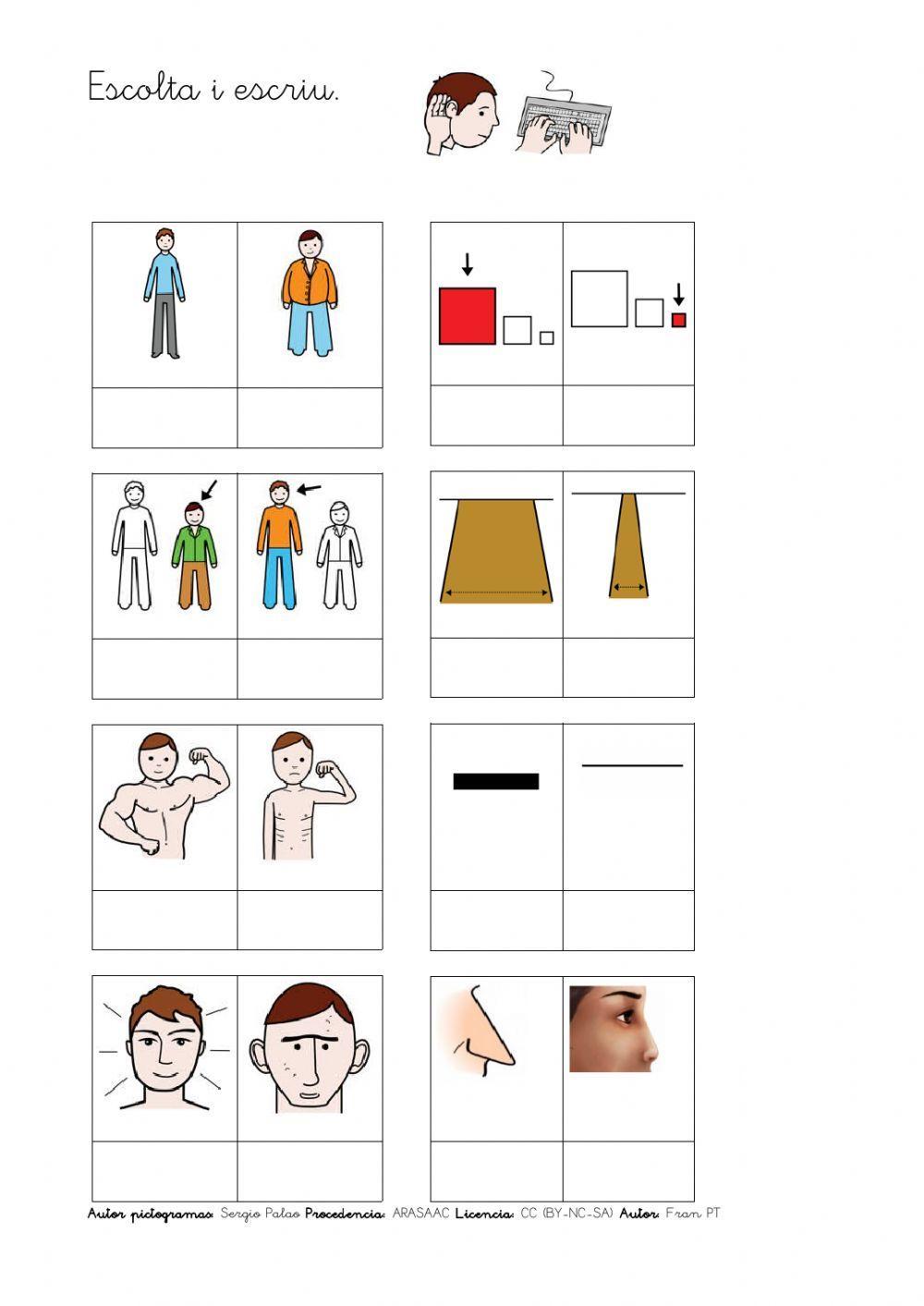 Escolta i escriu.

Autor pictogramas: Sergio Palao Procedencia: ARASAAC Licencia: CC (BY-NC-SA) Autor: Fran PT