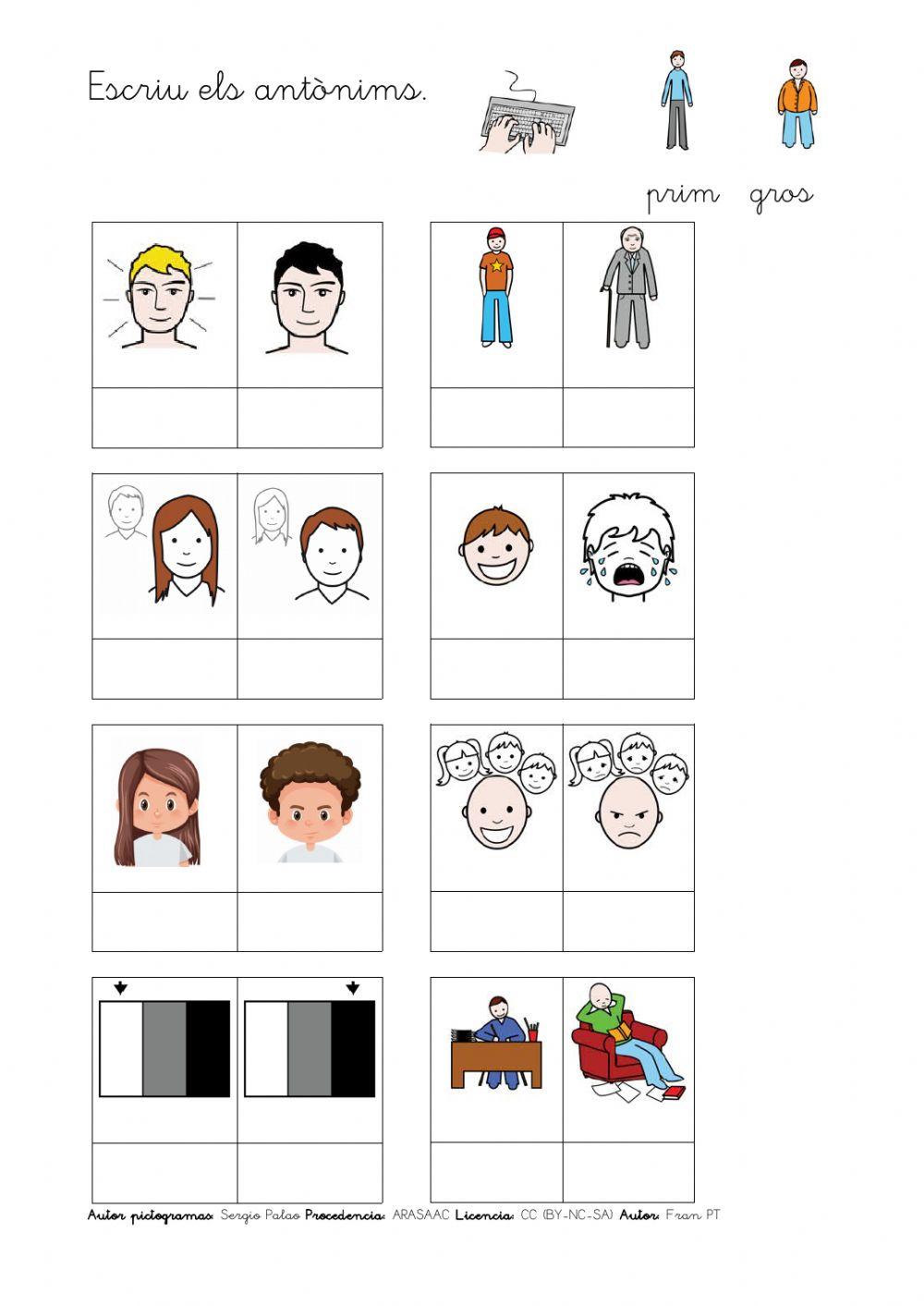 Escriu els antònims.

prim gros

Autor pictogramas: Sergio Palao Procedencia: ARASAAC Licencia: CC (BY-NC-SA) Autor: Fran PT