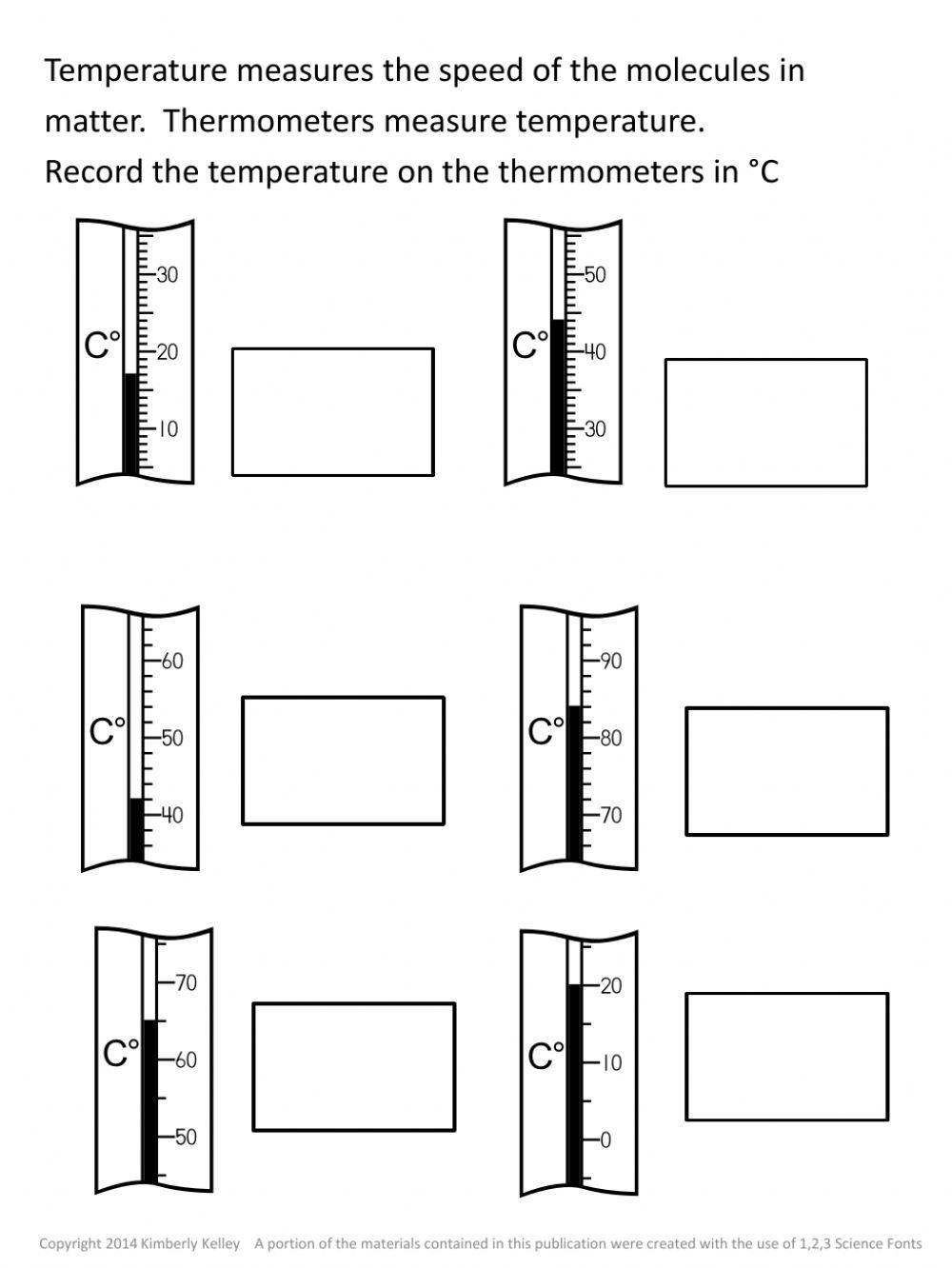 Temperature measures the speed of the molecules in matter. Thermometers measure temperature. Record the temperature on the thermometers in °C

C° 30 20 10

C° 50 40 30

C° 60 50 40

C° 90 80 70

C° 70 60 50

C° 20 10 0

Copyright 2014 Kimberly Kelley A portion of the materials contained in this publication were created with the use of 1,2,3 Science Fonts