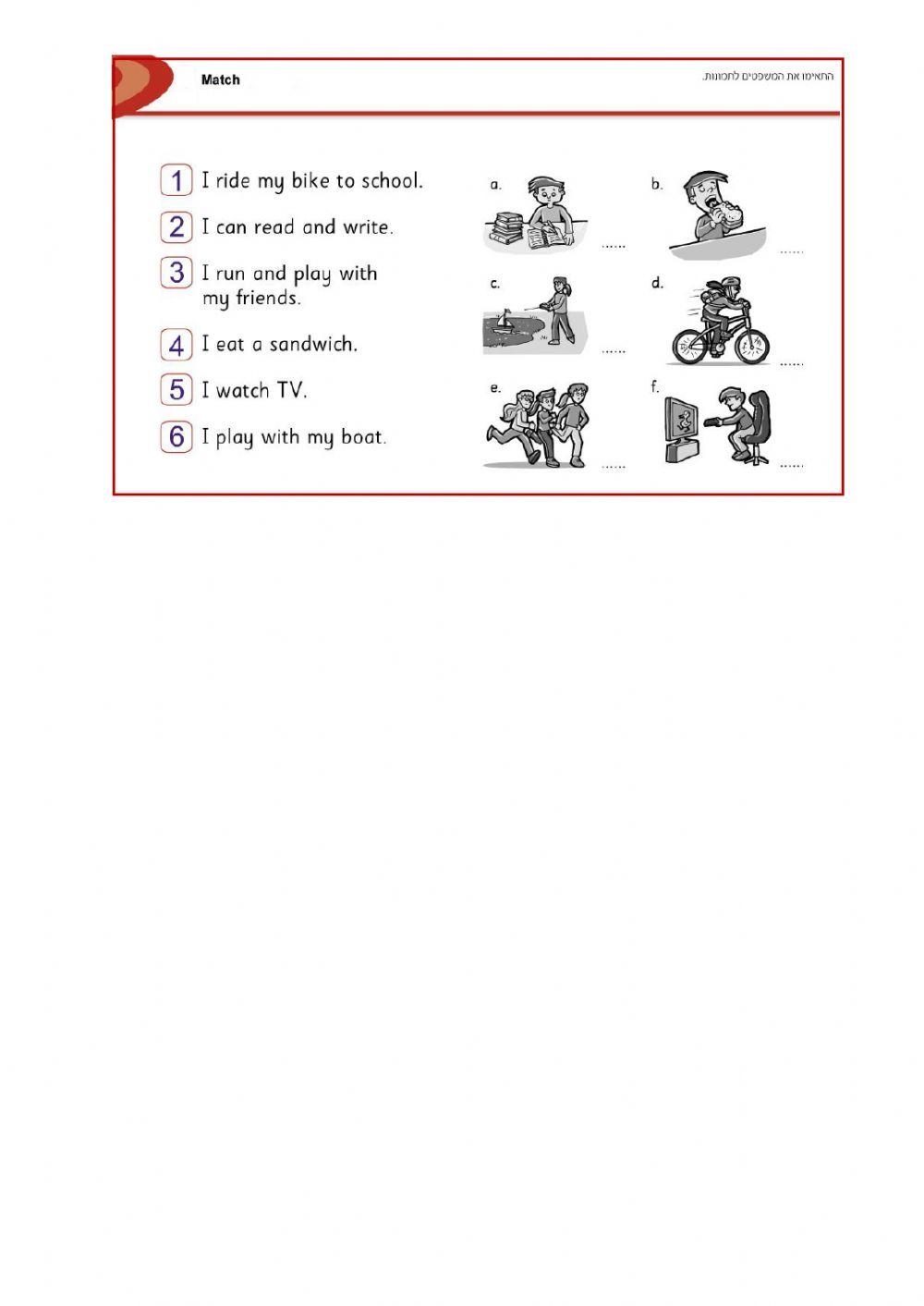 Match

התאימו את המשפטים לתמונות.

1 I ride my bike to school.

2 I can read and write.

3 I run and play with my friends.

4 I eat a sandwich.

5 I watch TV.

6 I play with my boat.

a. ......

b. ......

c. ......

d. ......

e. ......

f. ......