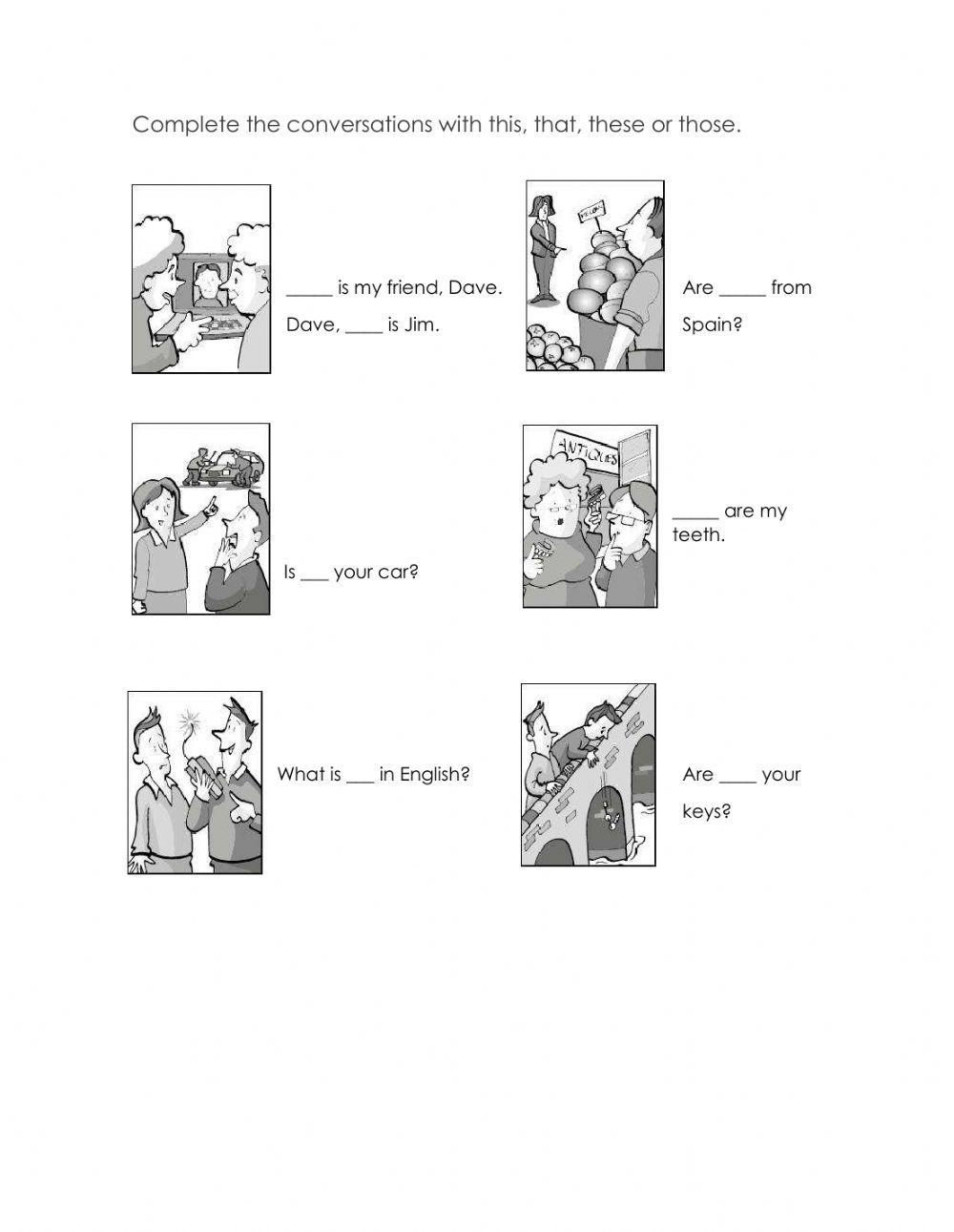 Complete the conversations with this, that, these or those.

_____ is my friend, Dave. Dave, ____ is Jim.

MELONS

Are _____ from Spain?

Is ___ your car?

ANTIQUES

_____ are my teeth.

What is ___ in English?

Are ____ your keys?