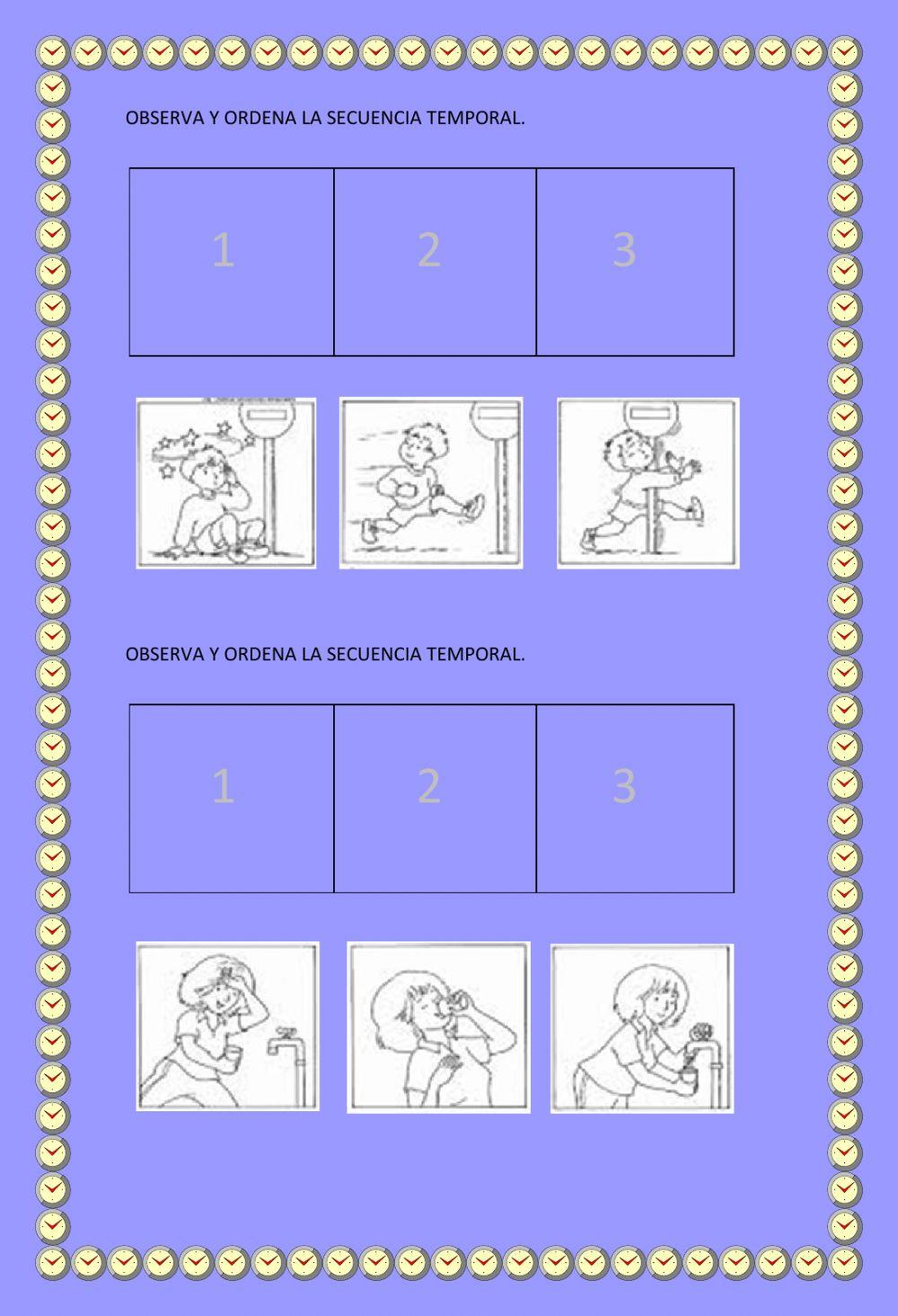 OBSERVA Y ORDENA LA SECUENCIA TEMPORAL.

| 1 | 2 | 3 |
|---|---|---|

OBSERVA Y ORDENA LA SECUENCIA TEMPORAL.

| 1 | 2 | 3 |
|---|---|---|